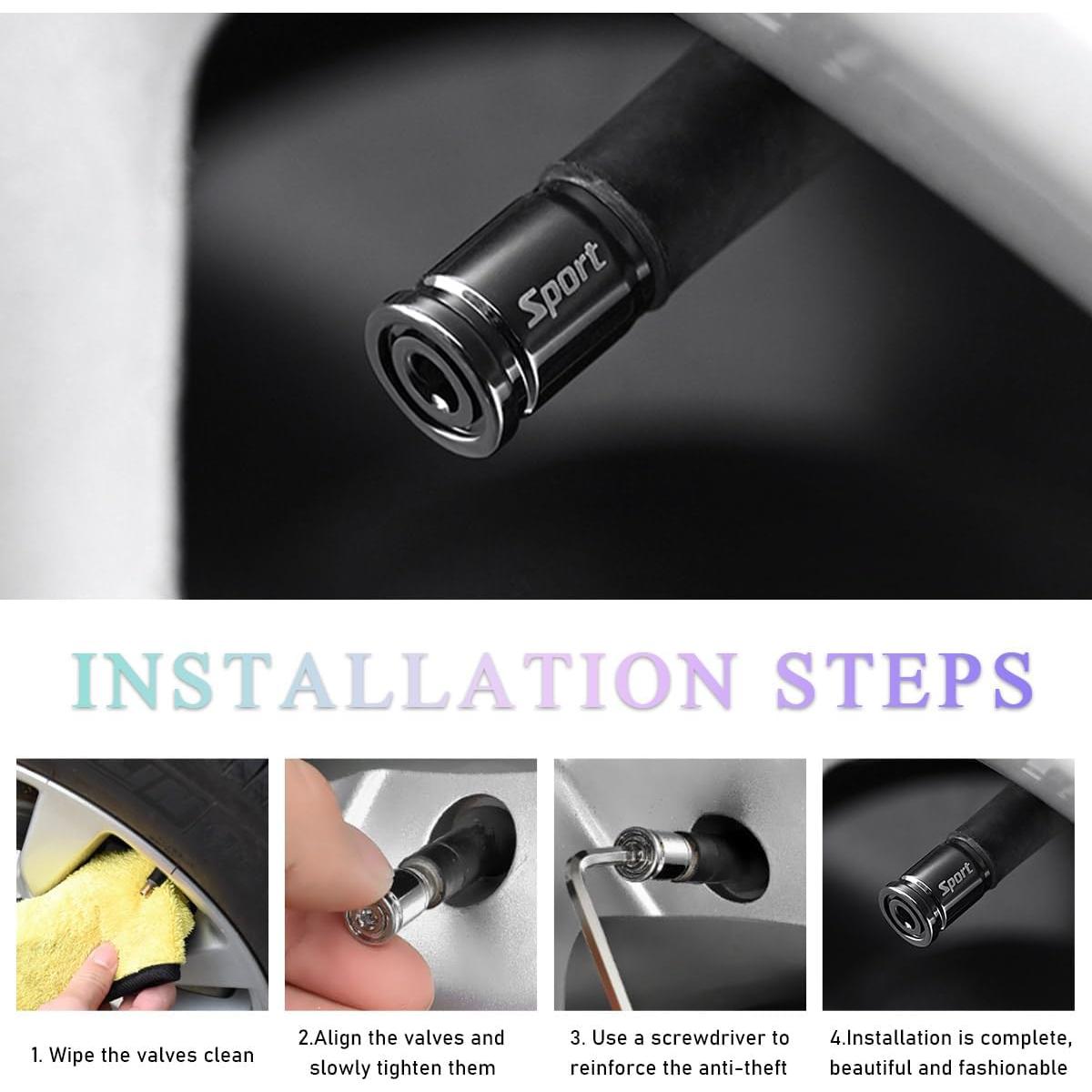 Sport

INSTALLATION STEPS

Sport

1. Wipe the valves clean

2.Align the valves and slowly tighten them

3. Use a screwdriver to reinforce the anti-theft

4.Installation is complete, beautiful and fashionable