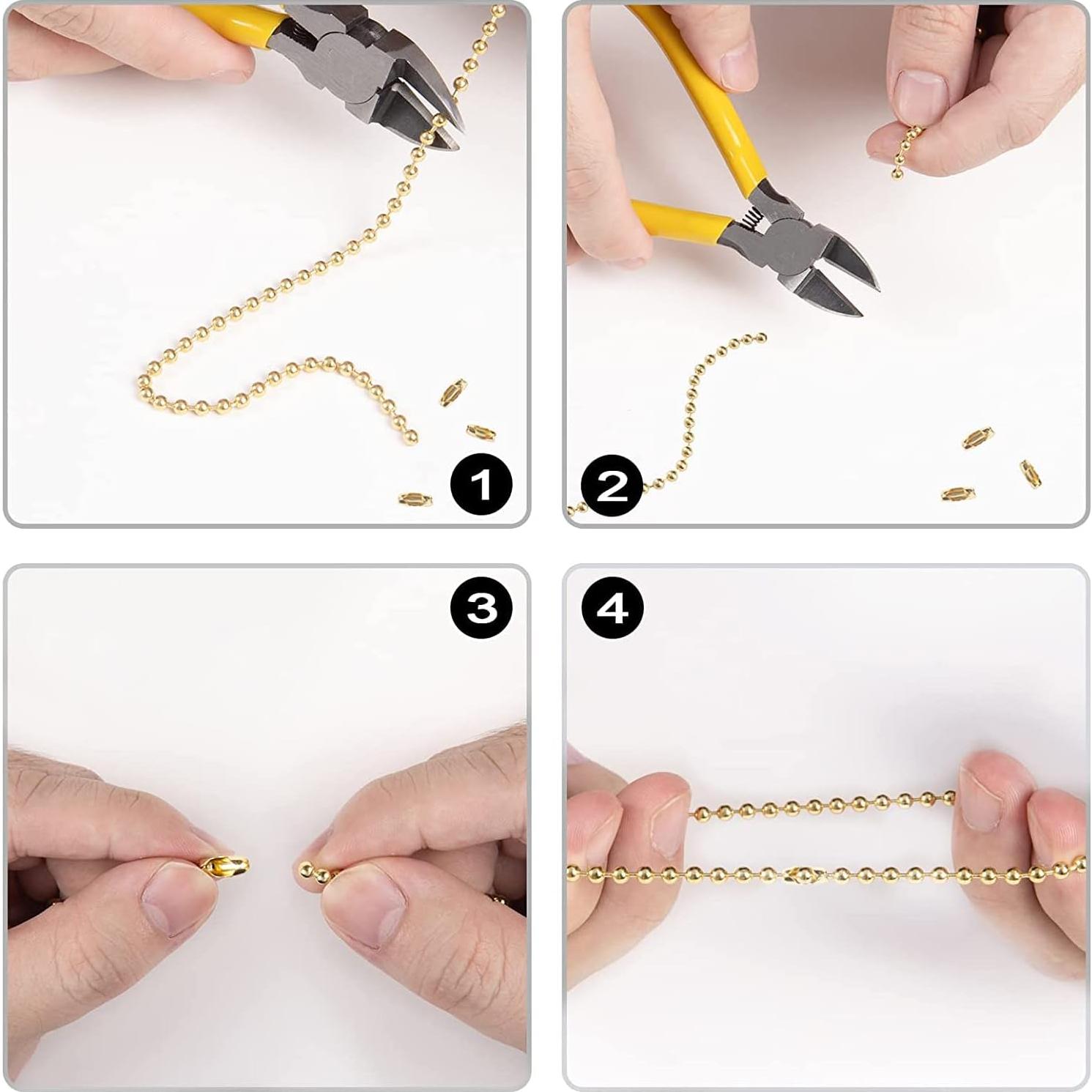 1

2

3

4