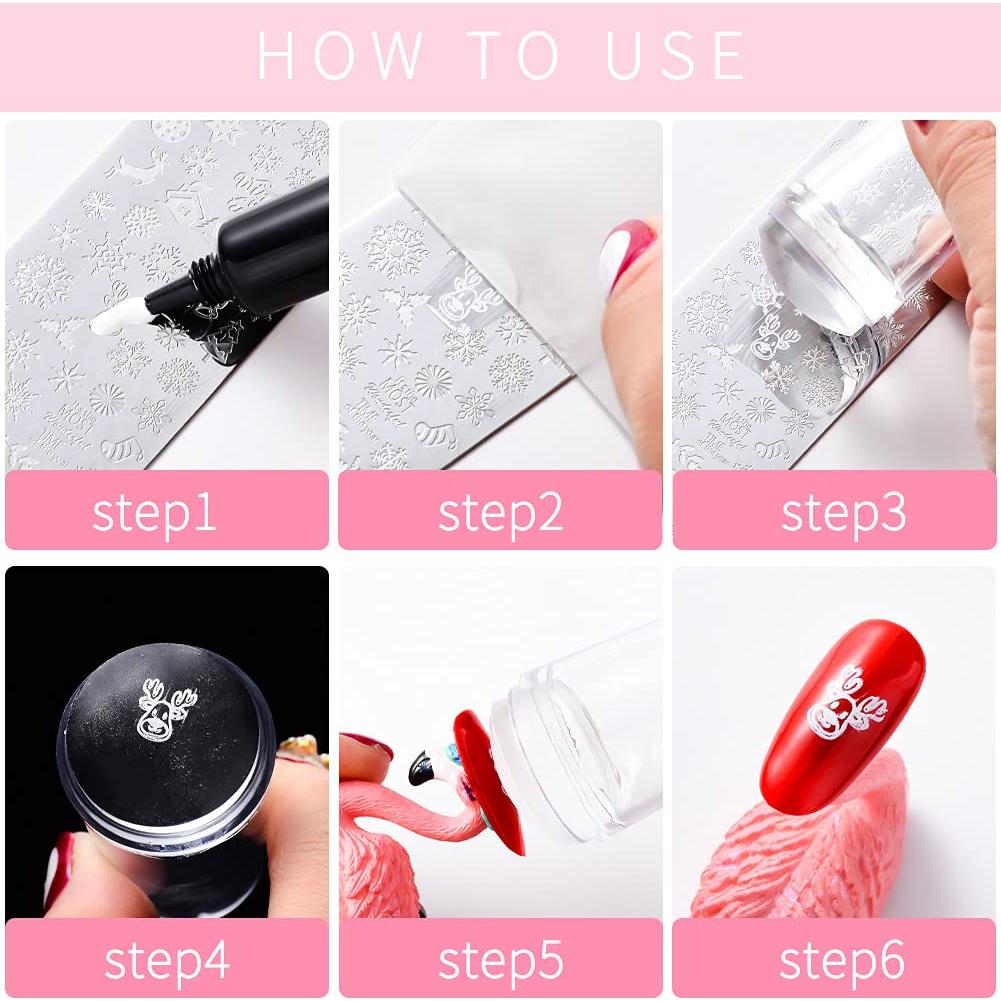 HOW TO USE

step1

step2

step3

step4

step5

step6