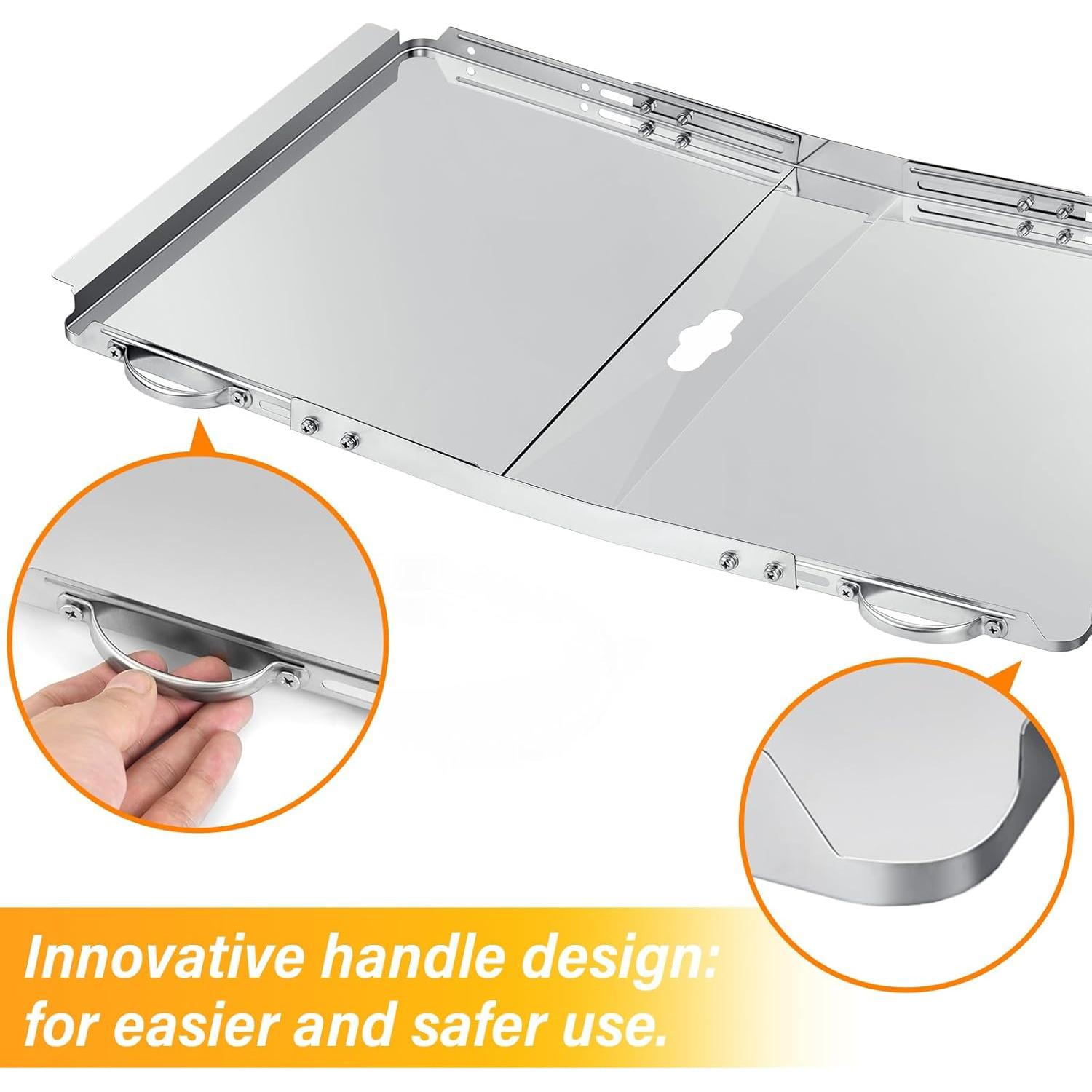 Innovative handle design: for easier and safer use.