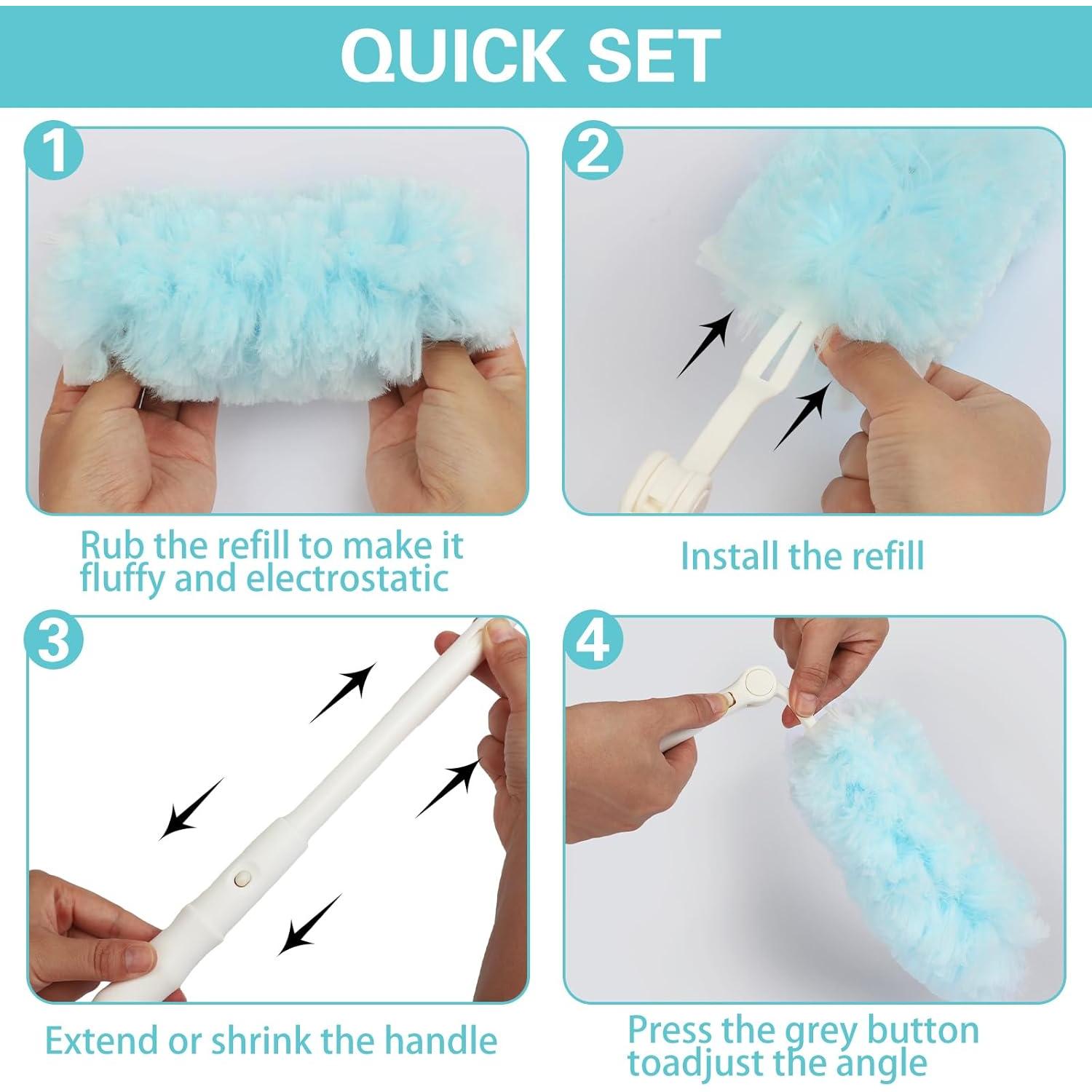 QUICK SET

1

Rub the refill to make it fluffy and electrostatic

2

Install the refill

3

Extend or shrink the handle

4

Press the grey button toadjust the angle