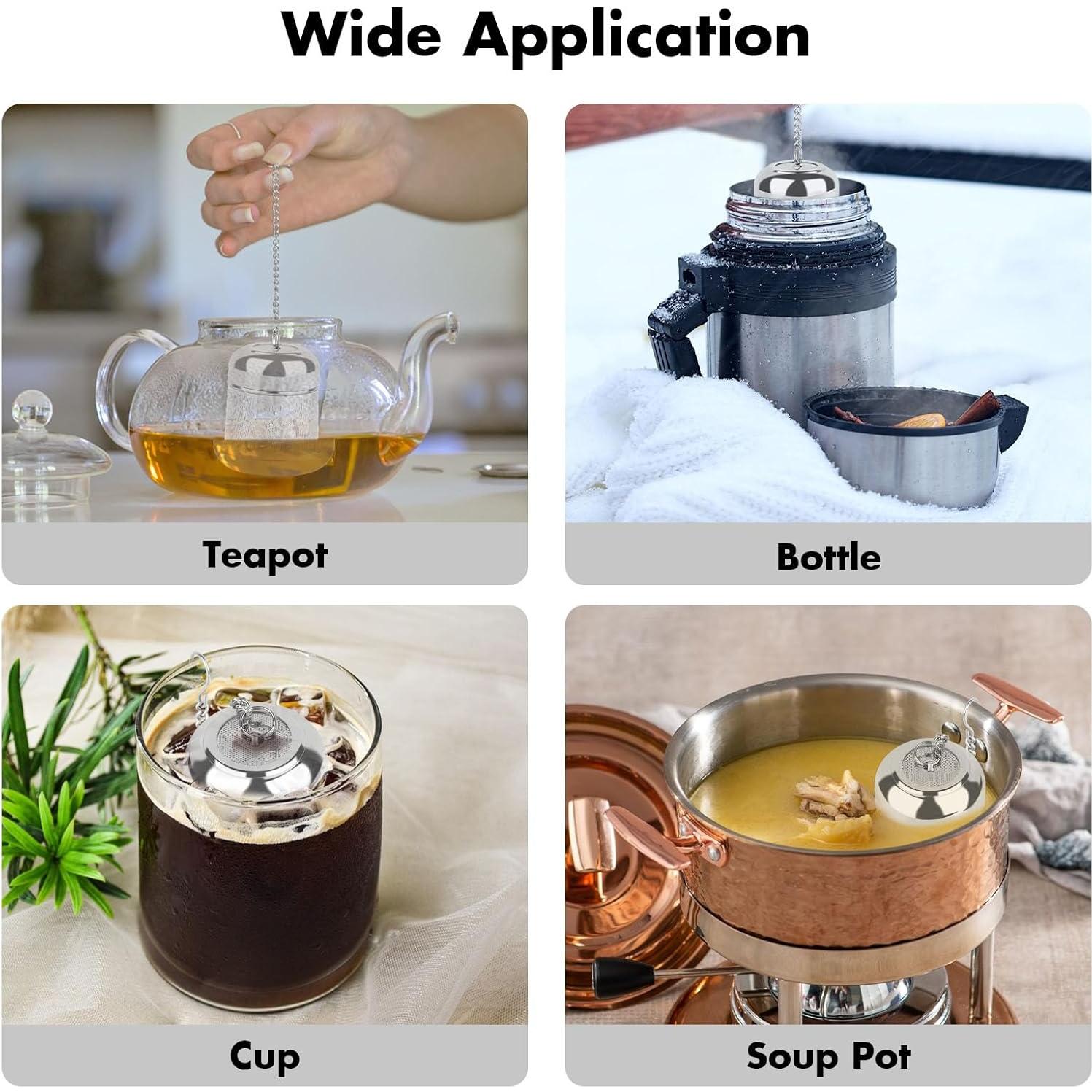 Wide Application

Teapot

Bottle

Cup

Soup Pot