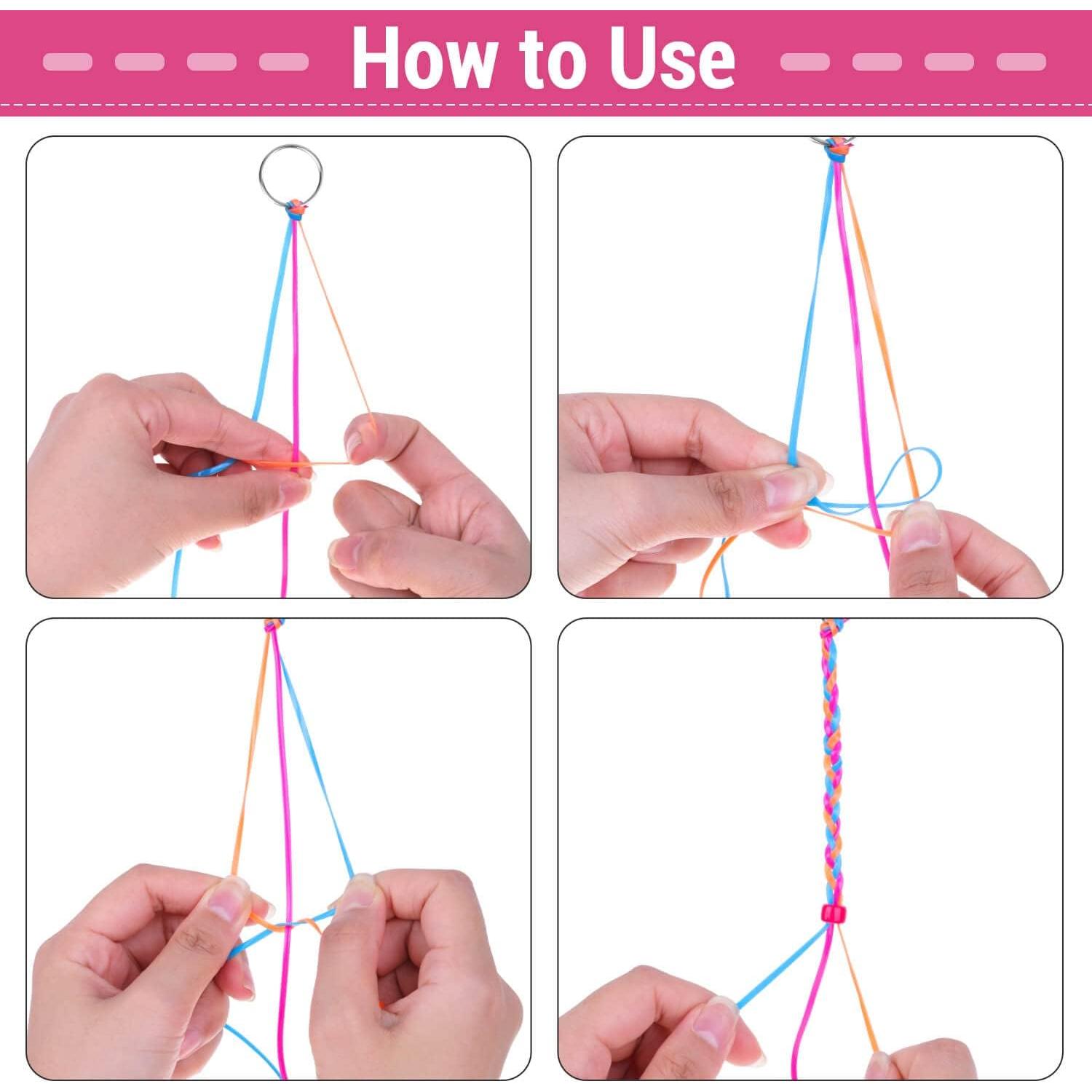 How to Use