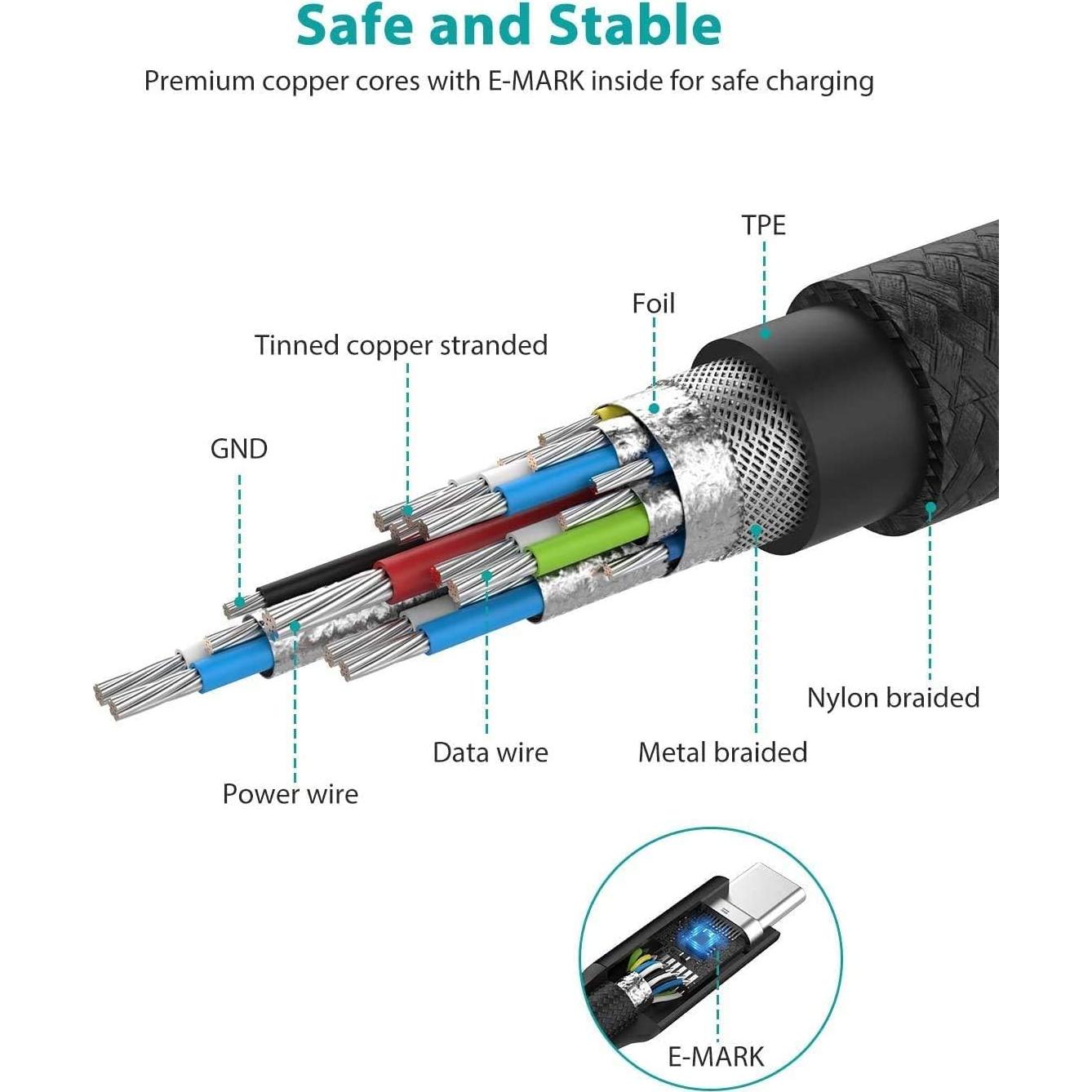 Safe and Stable

Premium copper cores with E-MARK inside for safe charging

TPE

Foil

Tinned copper stranded

GND

Nylon braided

Data wire

Metal braided

Power wire

E-MARK