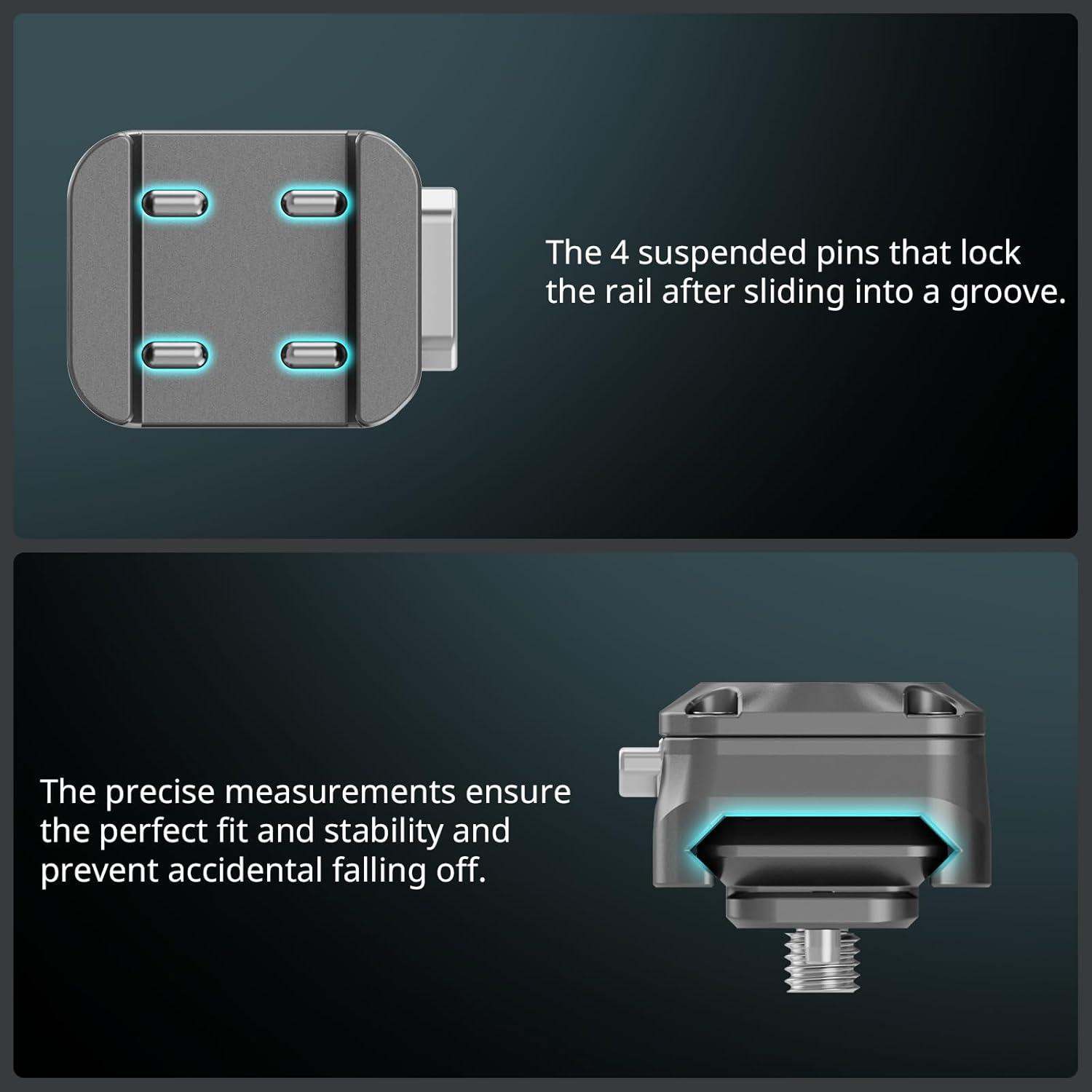 The 4 suspended pins that lock the rail after sliding into a groove.

The precise measurements ensure the perfect fit and stability and prevent accidental falling off.