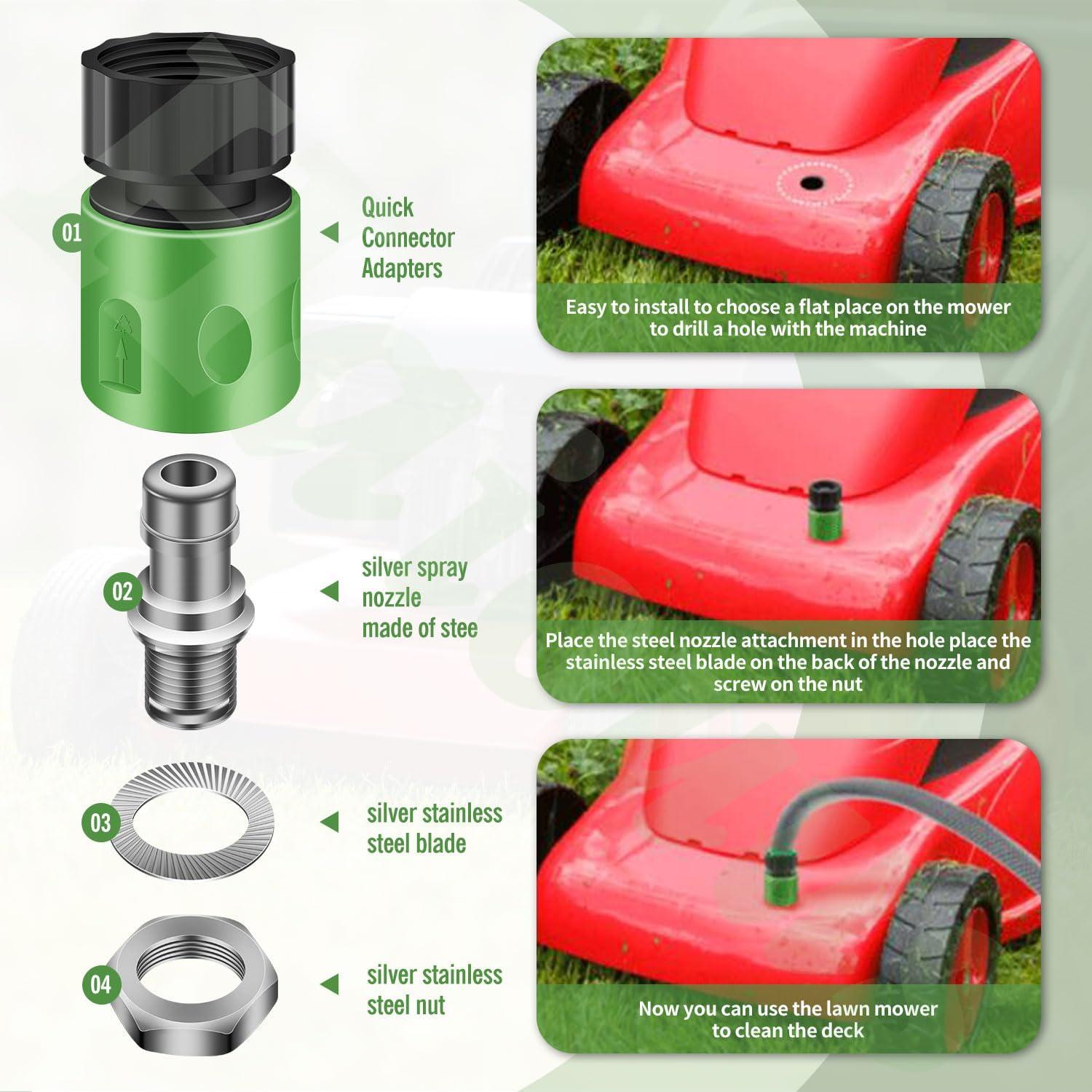 01

Quick Connector Adapters

02

silver spray nozzle made of stee

03

silver stainless steel blade

04

silver stainless steel nut

Easy to install to choose a flat place on the mower to drill a hole with the machine

Place the steel nozzle attachment in the hole place the stainless steel blade on the back of the nozzle and screw on the nut

Now you can use the lawn mower to clean the deck