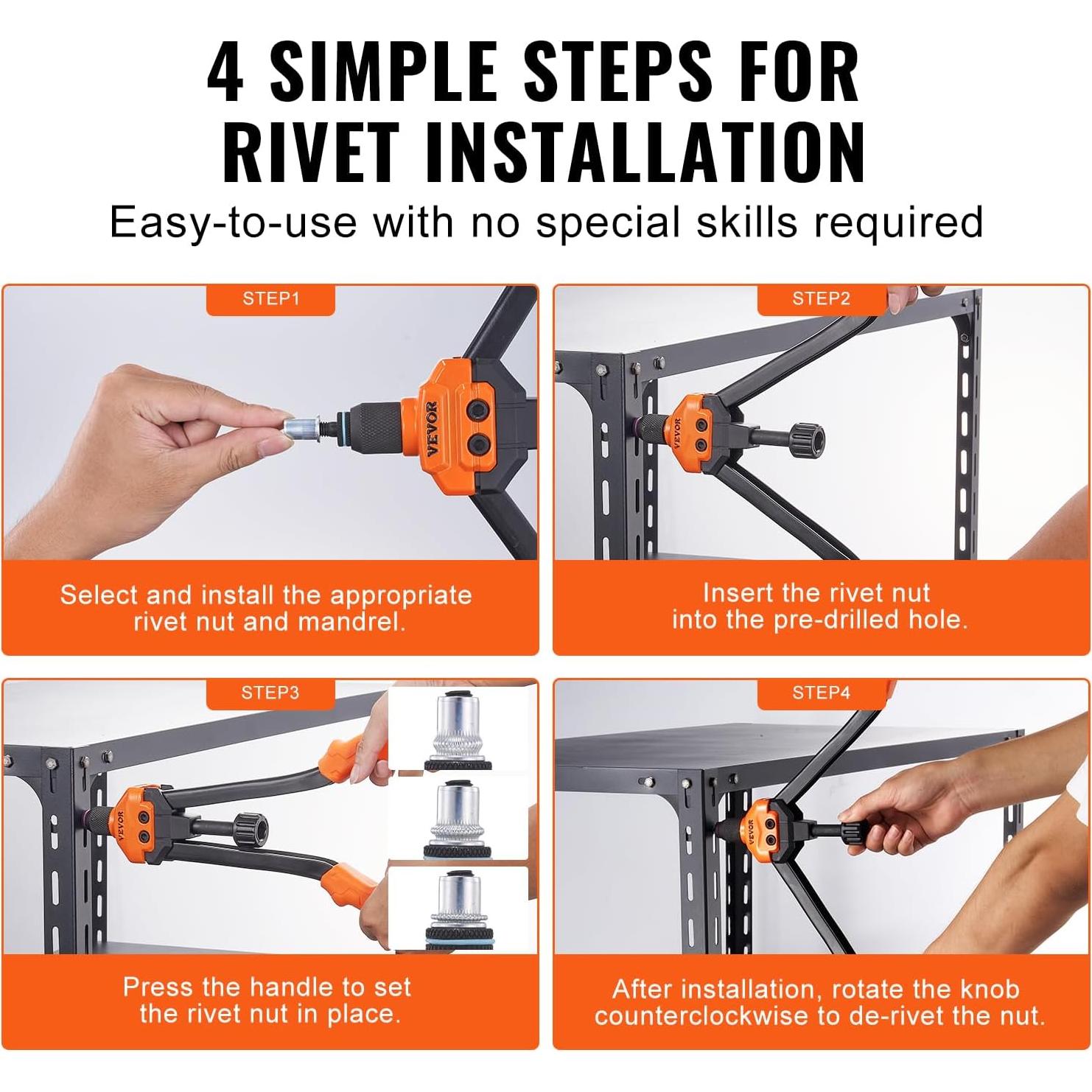 4 SIMPLE STEPS FOR RIVET INSTALLATION

Easy-to-use with no special skills required

STEP1

VEVOR

Select and install the appropriate rivet nut and mandrel.

STEP2

VEVOR

Insert the rivet nut into the pre-drilled hole.

STEP3

VEVOR

Press the handle to set the rivet nut in place.

STEP4

VEVOR

After installation, rotate the knob counterclockwise to de-rivet the nut.