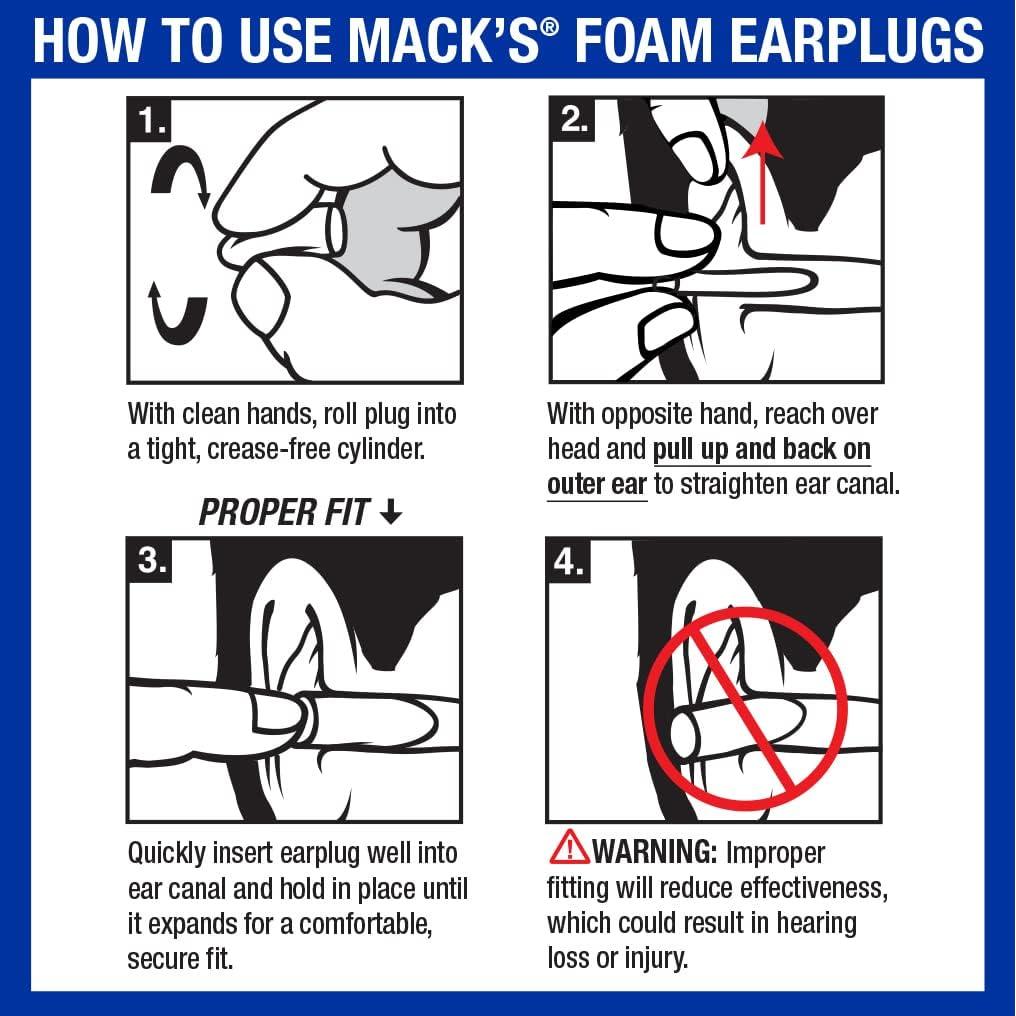 HOW TO USE MACK'S® FOAM EARPLUGS

1.

With clean hands, roll plug into a tight, crease-free cylinder.

2.

With opposite hand, reach over head and pull up and back on outer ear to straighten ear canal.

PROPER FIT ↓

3.

Quickly insert earplug well into ear canal and hold in place until it expands for a comfortable, secure fit.

4.

WARNING: Improper fitting will reduce effectiveness, which could result in hearing loss or injury.