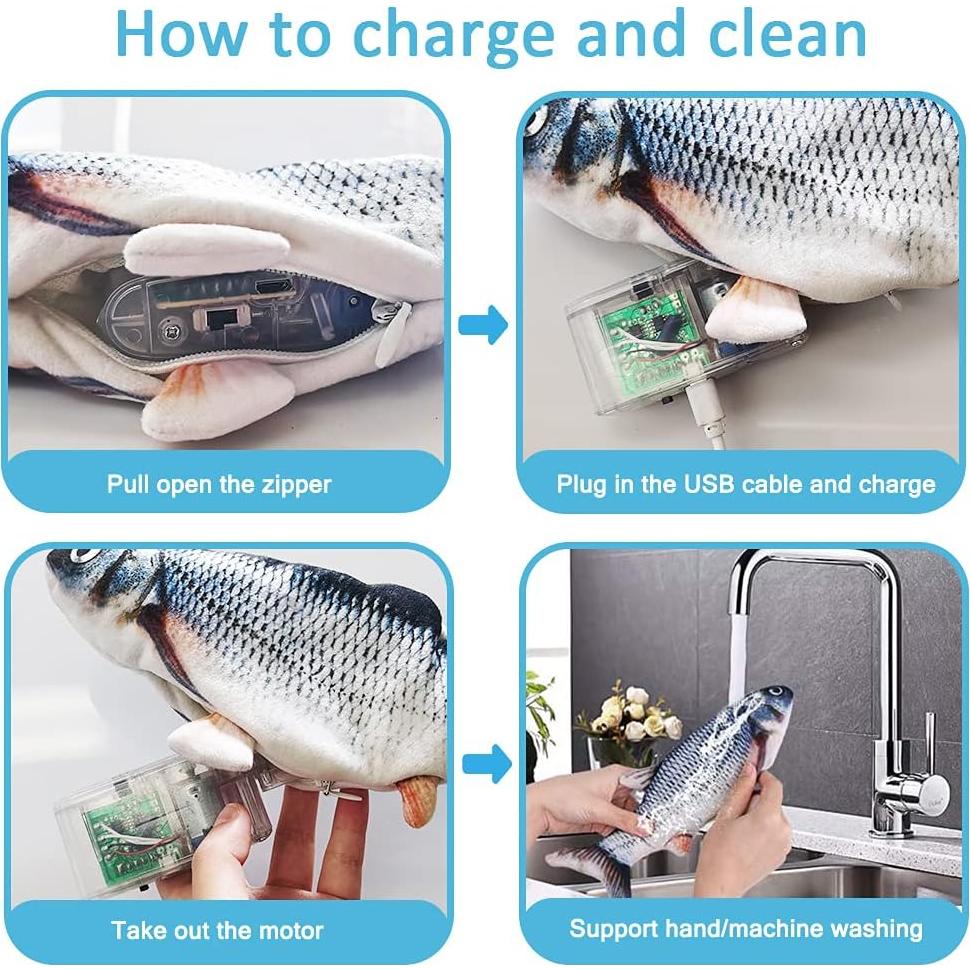 How to charge and clean

Pull open the zipper

Plug in the USB cable and charge

Take out the motor

Support hand/machine washing