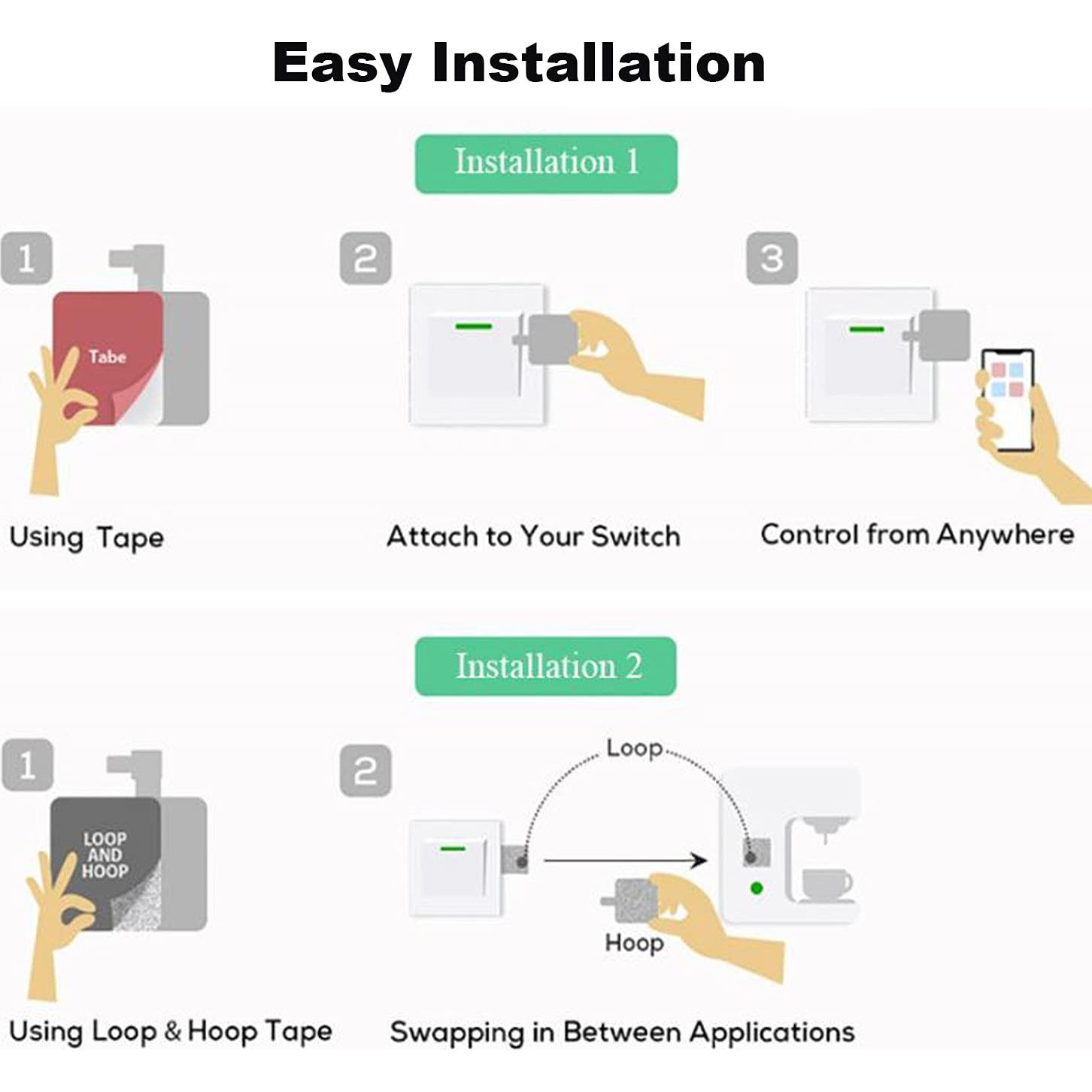 Easy Installation

Installation 1

1

Tabe

Using Tape

2

Attach to Your Switch

3

Control from Anywhere

Installation 2

1

LOOP AND HOOP

Using Loop & Hoop Tape

2

Loop

Hoop

Swapping in Between Applications