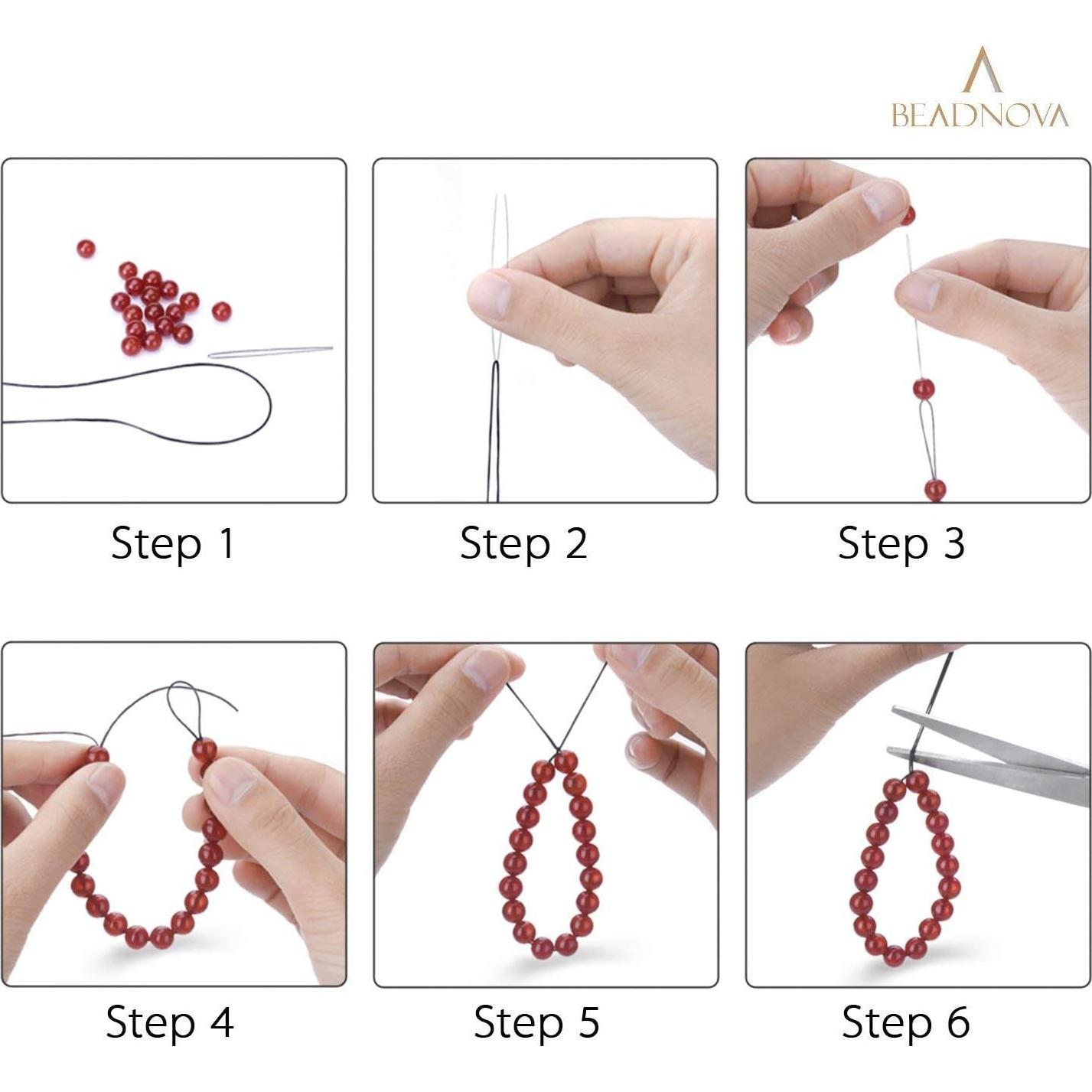 BEADNOVA

Step 1

Step 2

Step 3

Step 4

Step 5

Step 6