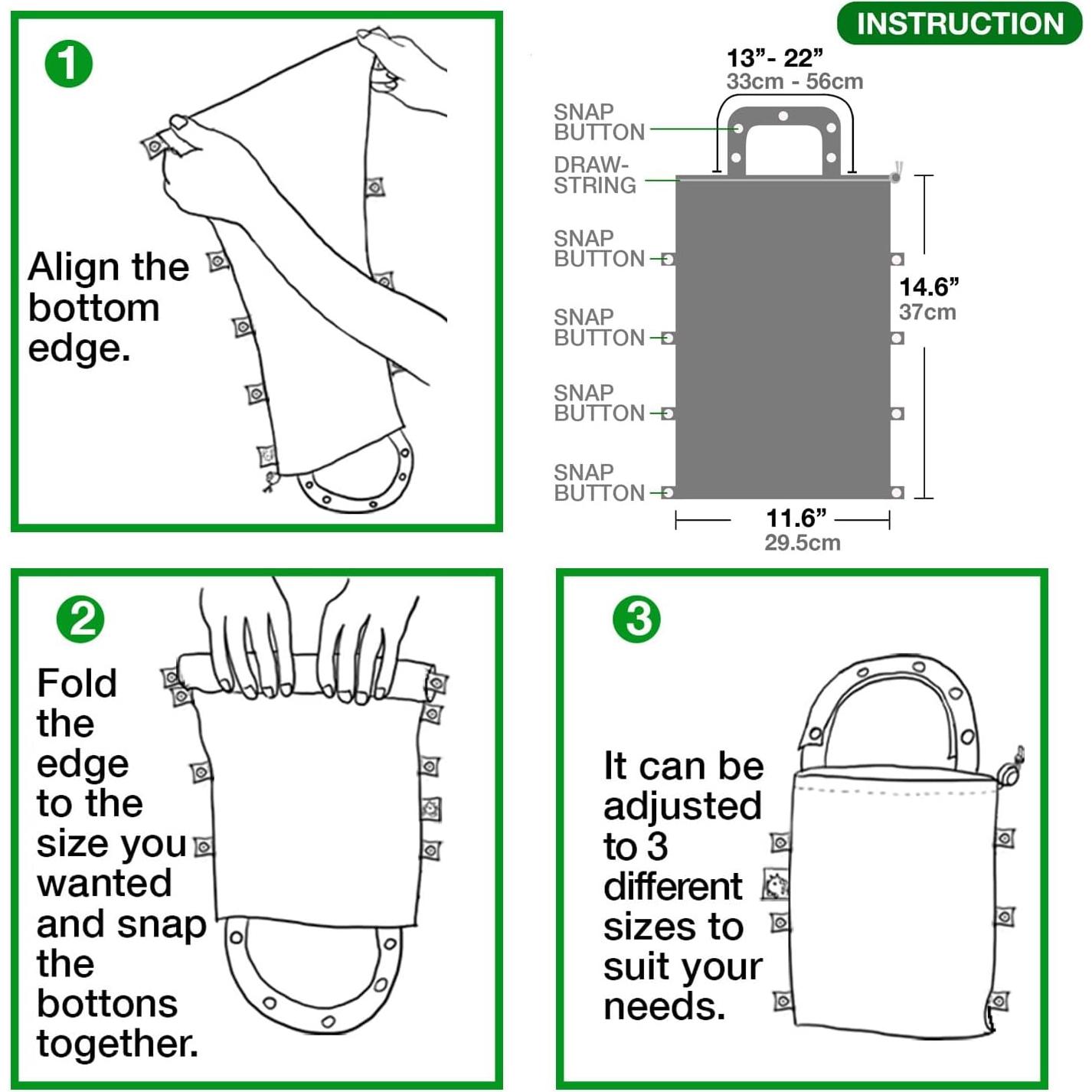 1

Align the bottom edge.

INSTRUCTION

13”- 22”
33cm - 56cm

SNAP BUTTON

DRAW-STRING

SNAP BUTTON

SNAP BUTTON

SNAP BUTTON

SNAP BUTTON

14.6”
37cm

11.6”
29.5cm

2

Fold the edge to the size you wanted and snap the bottons together.

3

It can be adjusted to 3 different sizes to suit your needs.