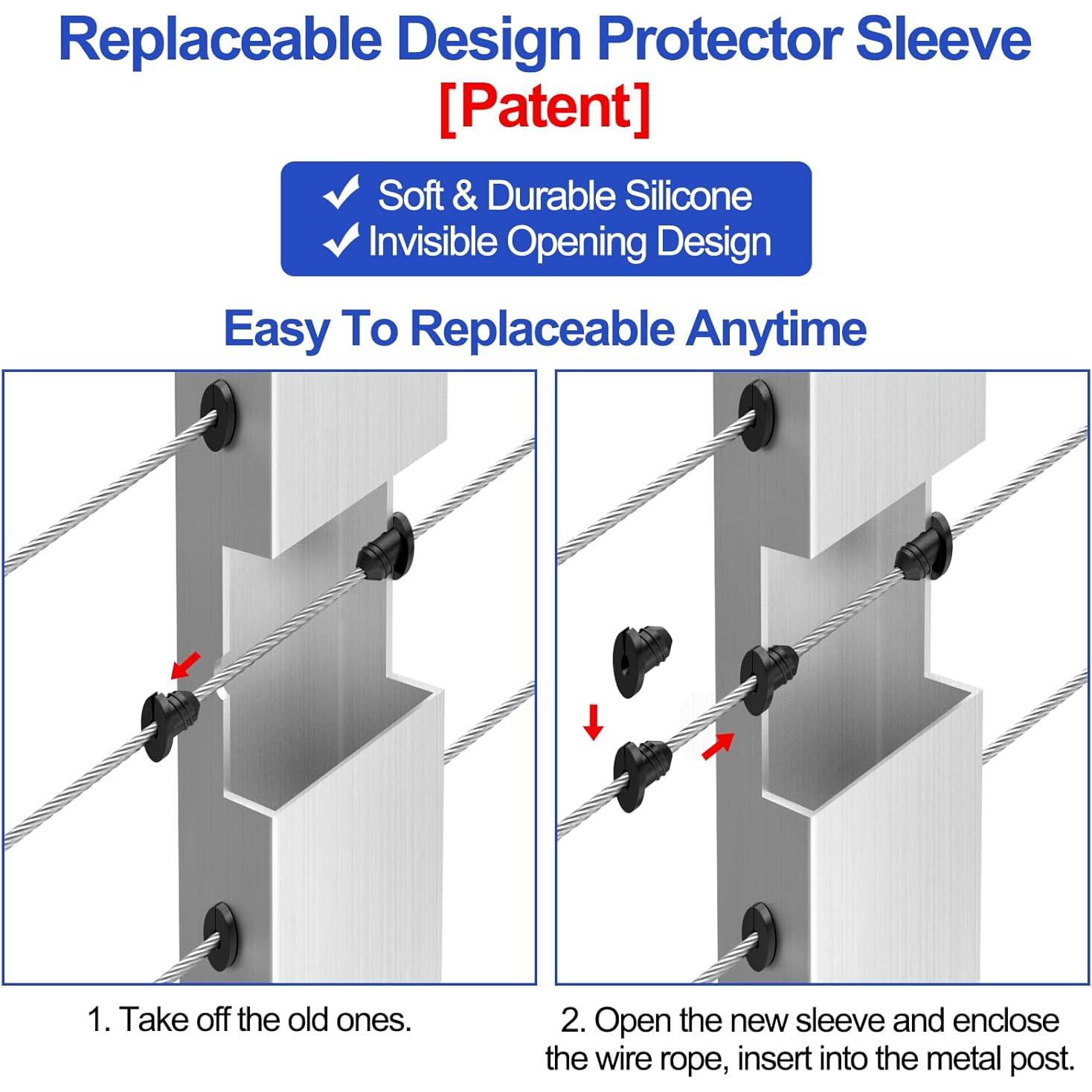 Replaceable Design Protector Sleeve
[Patent]

✓ Soft & Durable Silicone
✓ Invisible Opening Design

Easy To Replaceable Anytime

1. Take off the old ones.

2. Open the new sleeve and enclose the wire rope, insert into the metal post.