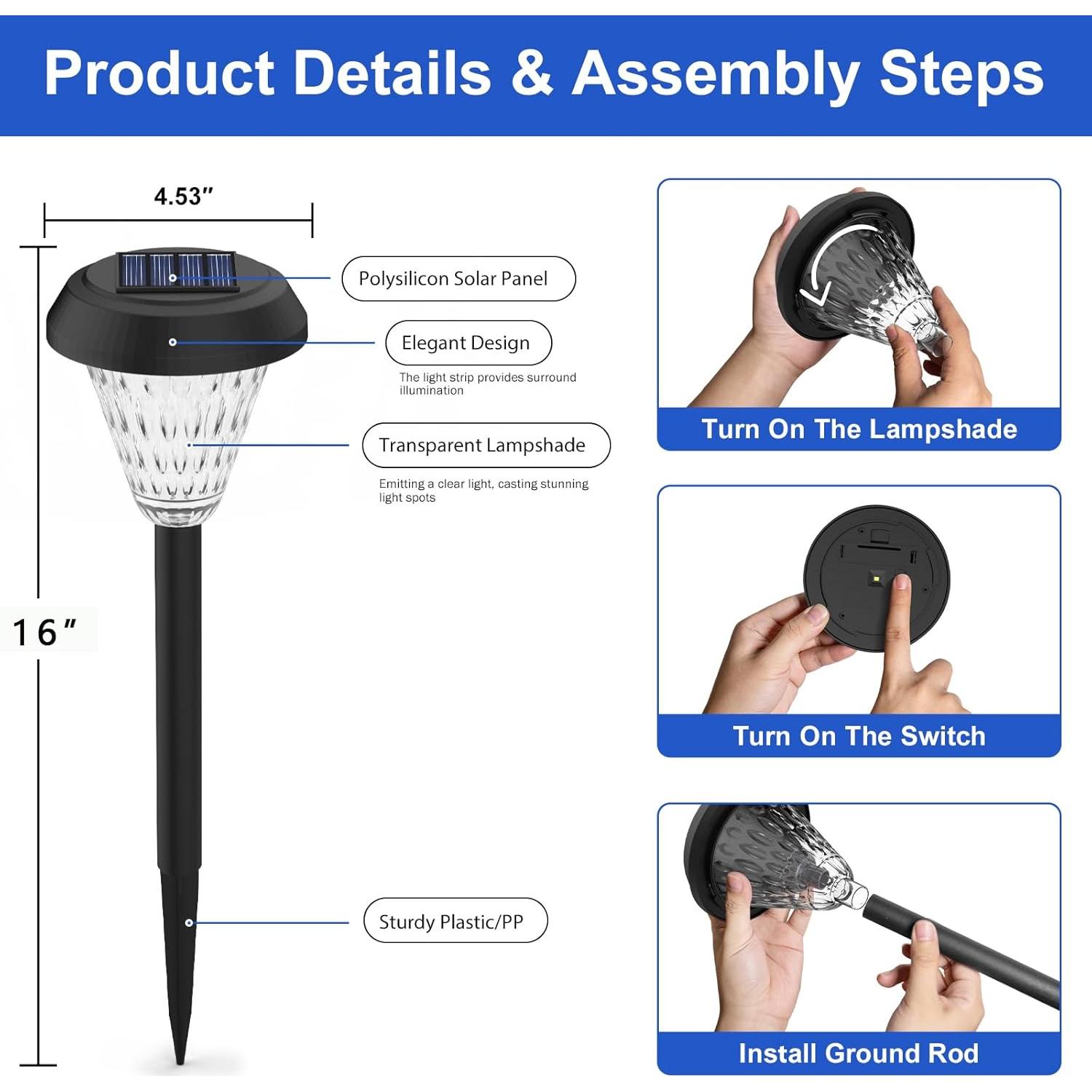 Product Details & Assembly Steps

4.53″

16″

Polysilicon Solar Panel

Elegant Design

The light strip provides surround illumination

Transparent Lampshade

Emitting a clear light, casting stunning light spots

Sturdy Plastic/PP

Turn On The Lampshade

Turn On The Switch

Install Ground Rod