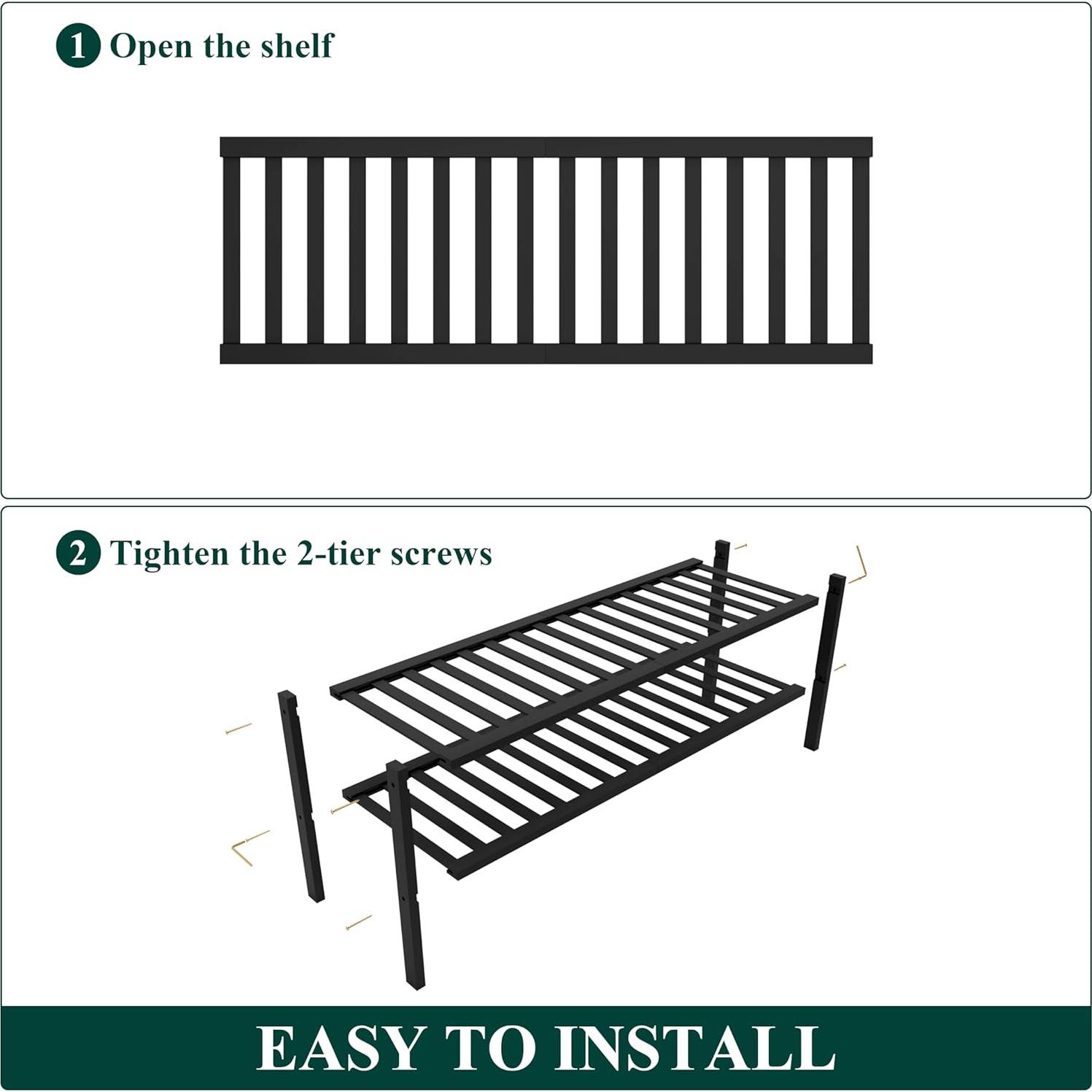 1 Open the shelf

2 Tighten the 2-tier screws

EASY TO INSTALL