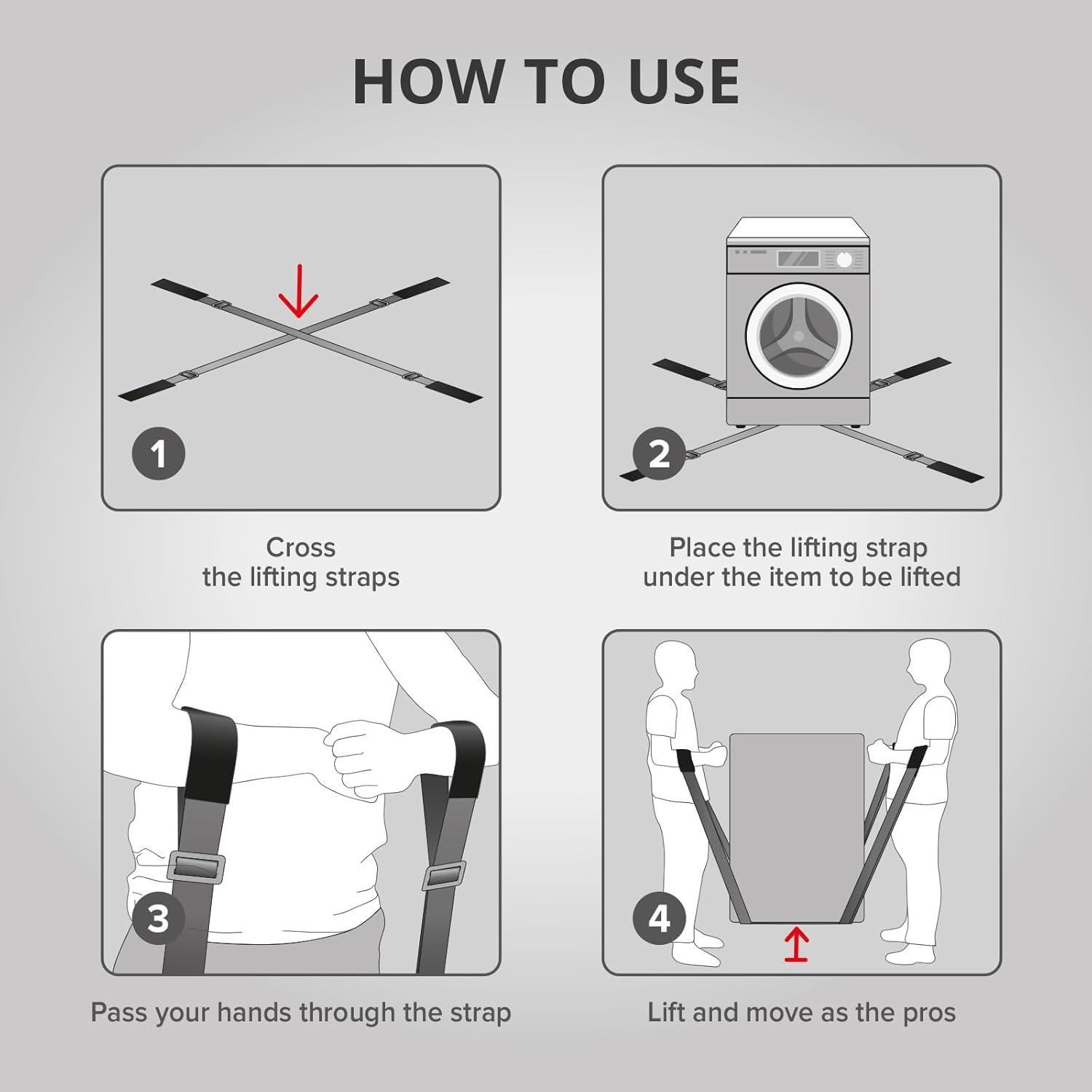 HOW TO USE

1

Cross
the lifting straps

2

Place the lifting strap
under the item to be lifted

3

Pass your hands through the strap

4

Lift and move as the pros