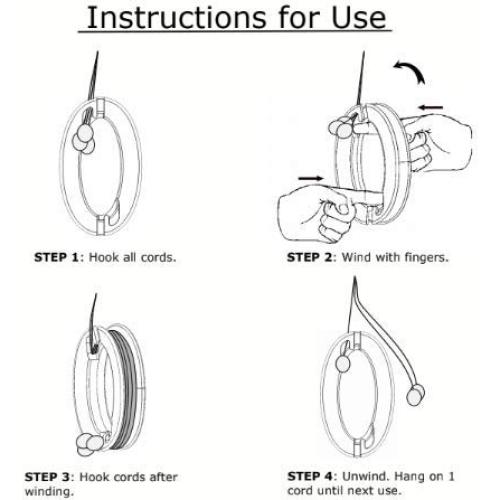 Instructions for Use

STEP 1: Hook all cords.

STEP 2: Wind with fingers.

STEP 3: Hook cords after winding.

STEP 4: Unwind. Hang on 1 cord until next use.