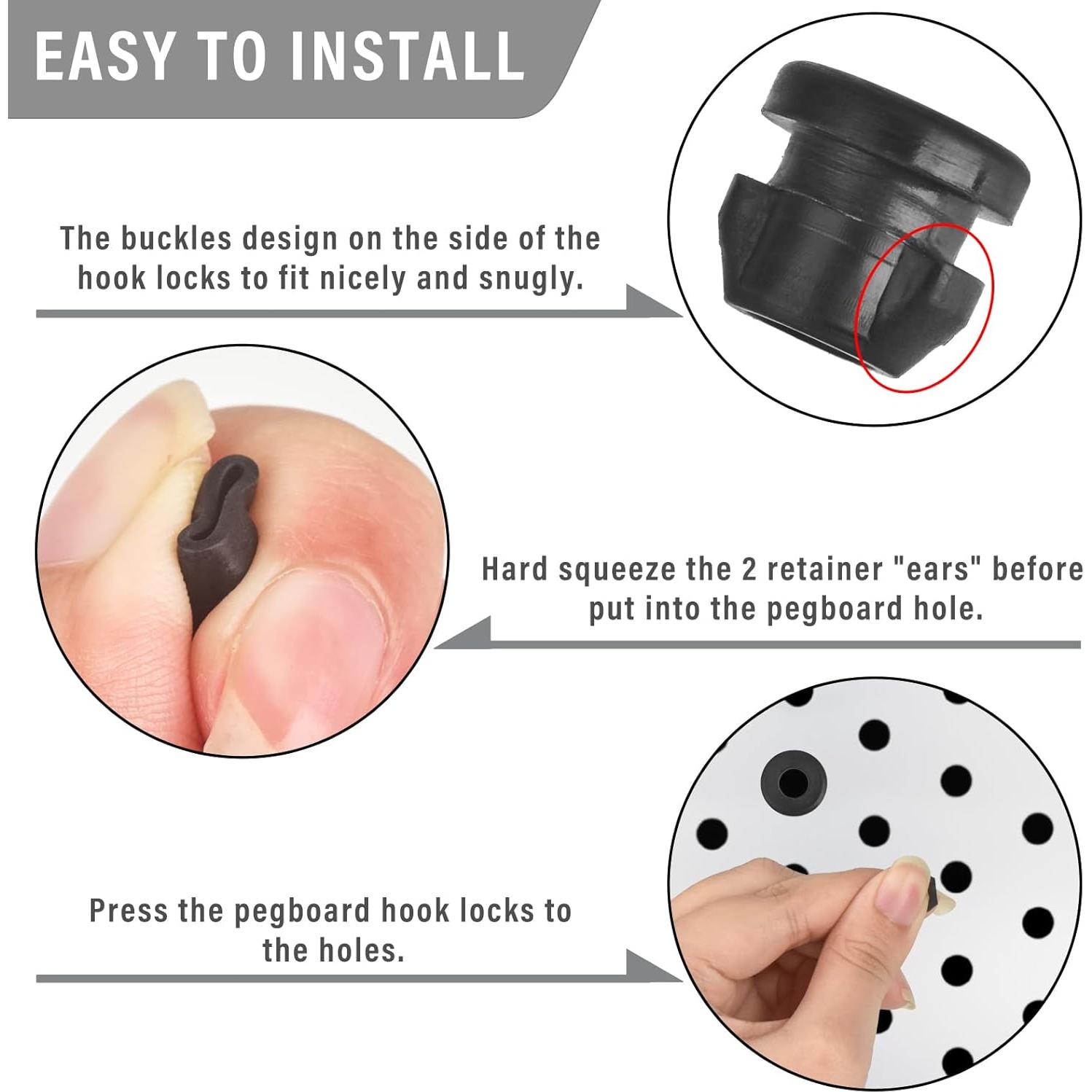 EASY TO INSTALL

The buckles design on the side of the hook locks to fit nicely and snugly.

Hard squeeze the 2 retainer "ears" before put into the pegboard hole.

Press the pegboard hook locks to the holes.