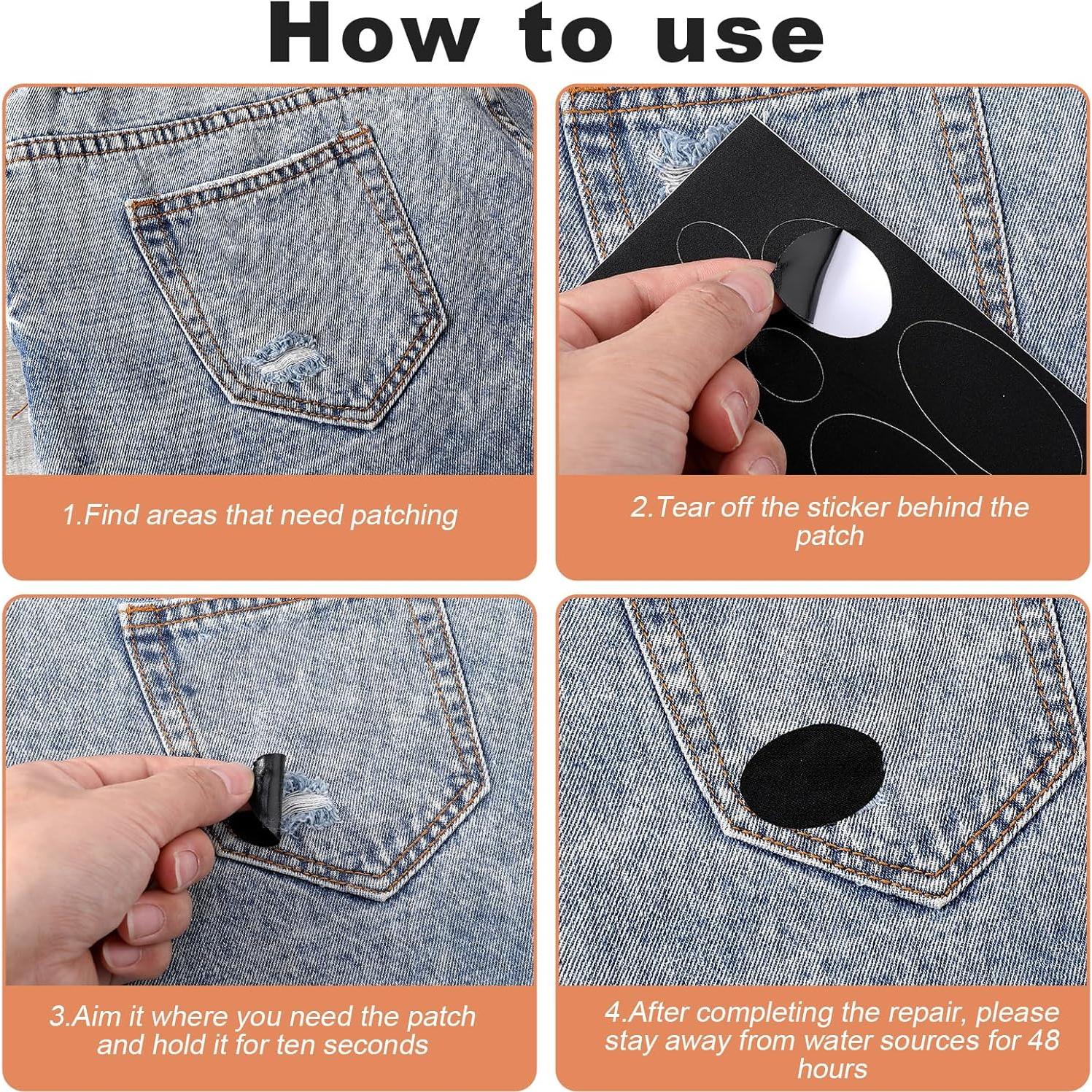 How to use

1.Find areas that need patching

2.Tear off the sticker behind the patch

3.Aim it where you need the patch and hold it for ten seconds

4.After completing the repair, please stay away from water sources for 48 hours