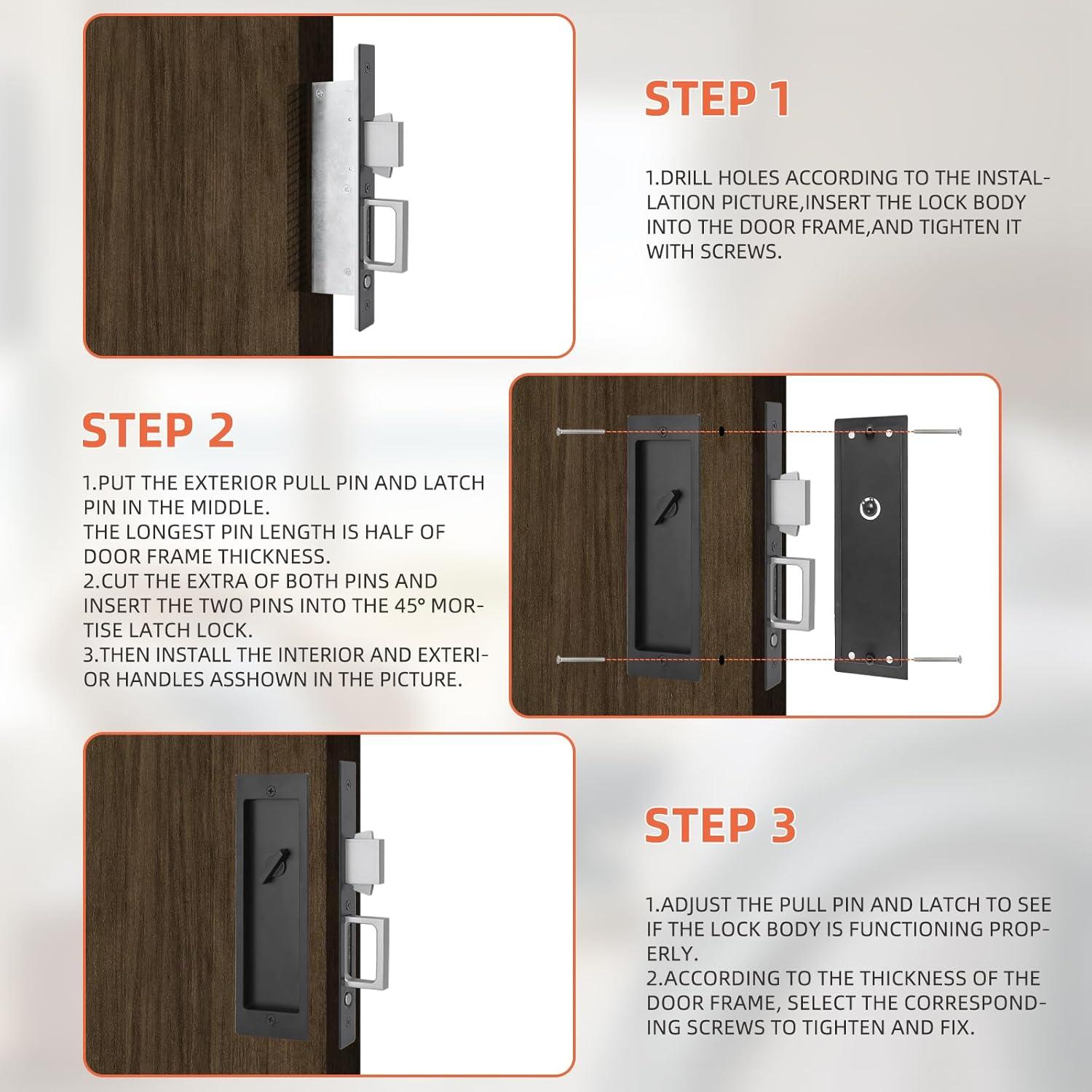 STEP 1

1.DRILL HOLES ACCORDING TO THE INSTALLATION PICTURE,INSERT THE LOCK BODY INTO THE DOOR FRAME,AND TIGHTEN IT WITH SCREWS.

STEP 2

1.PUT THE EXTERIOR PULL PIN AND LATCH PIN IN THE MIDDLE.
THE LONGEST PIN LENGTH IS HALF OF DOOR FRAME THICKNESS.
2.CUT THE EXTRA OF BOTH PINS AND INSERT THE TWO PINS INTO THE 45° MORTISE LATCH LOCK.
3.THEN INSTALL THE INTERIOR AND EXTERIOR HANDLES ASSHOWN IN THE PICTURE.

STEP 3

1.ADJUST THE PULL PIN AND LATCH TO SEE IF THE LOCK BODY IS FUNCTIONING PROPERLY.
2.ACCORDING TO THE THICKNESS OF THE DOOR FRAME, SELECT THE CORRESPONDING SCREWS TO TIGHTEN AND FIX.