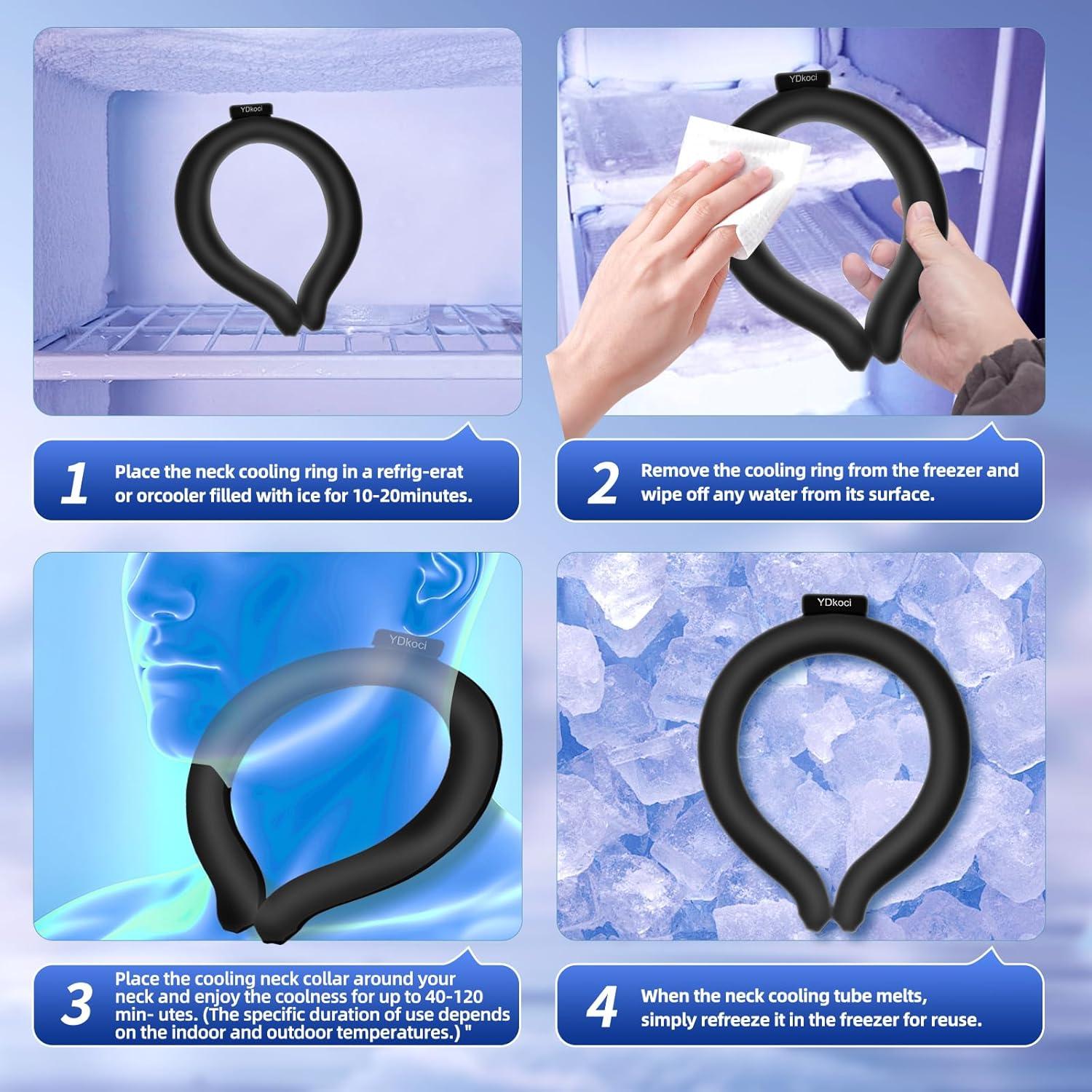 YDkoci

YDkoci

1 Place the neck cooling ring in a refrig-erat or orcooler filled with ice for 10-20minutes.

2 Remove the cooling ring from the freezer and wipe off any water from its surface.

YDkoci

YDkoci

3 Place the cooling neck collar around your neck and enjoy the coolness for up to 40-120 min- utes. (The specific duration of use depends on the indoor and outdoor temperatures.) "

4 When the neck cooling tube melts, simply refreeze it in the freezer for reuse.