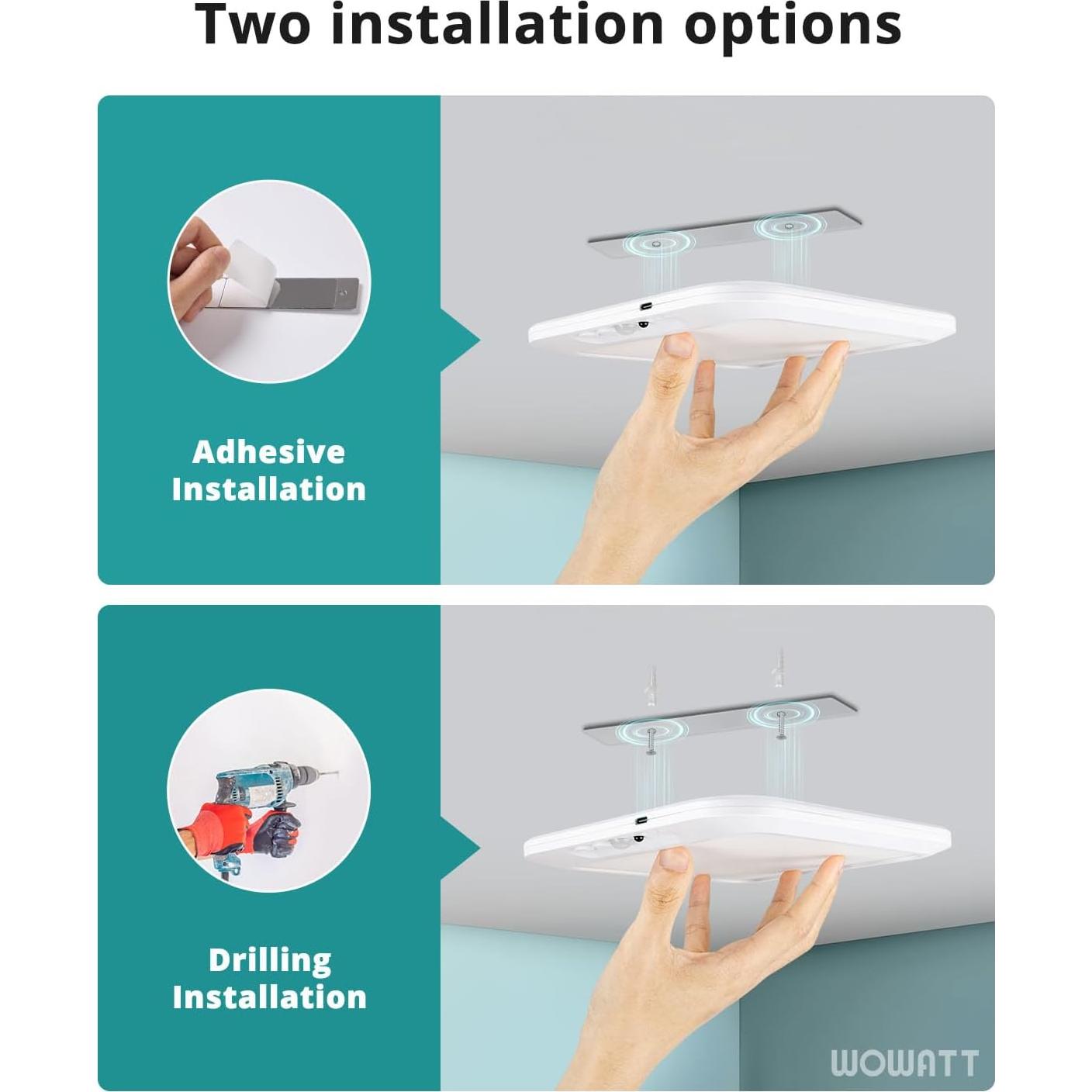 Two installation options

Adhesive Installation

Drilling Installation

WOWATT