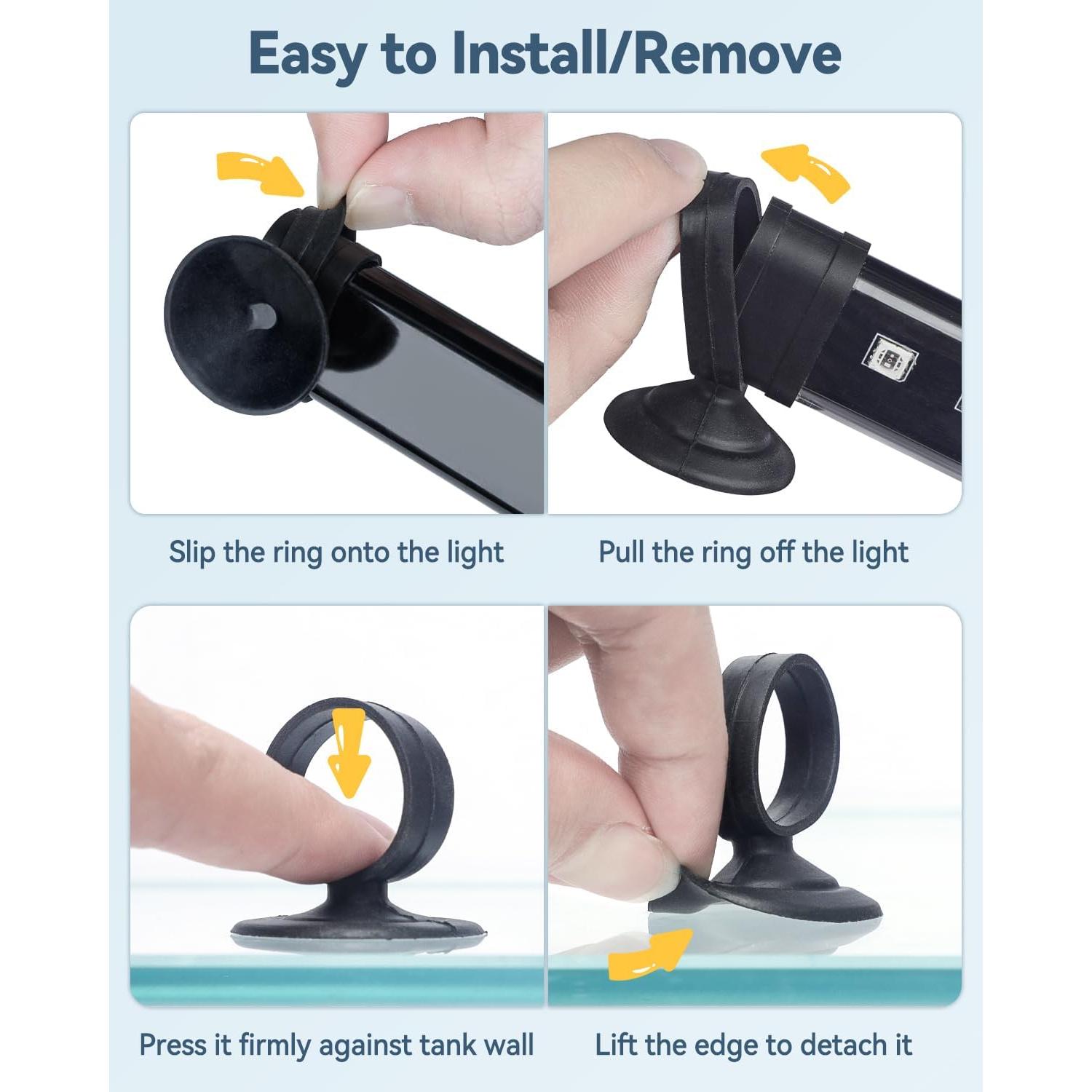 Easy to Install/Remove

Slip the ring onto the light

Pull the ring off the light

Press it firmly against tank wall

Lift the edge to detach it