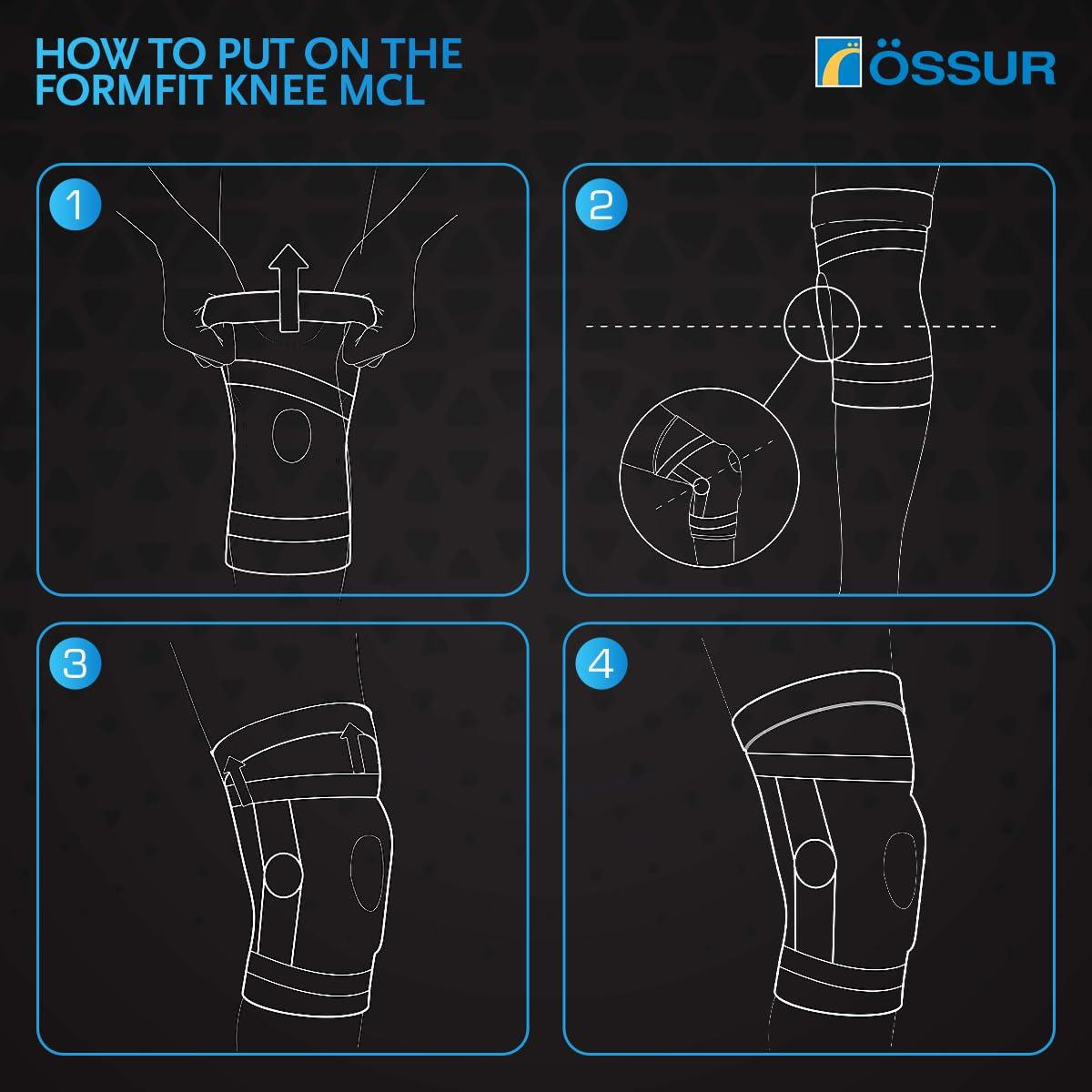 HOW TO PUT ON THE FORMFIT KNEE MCL

ÖSSUR

1

2

3

4