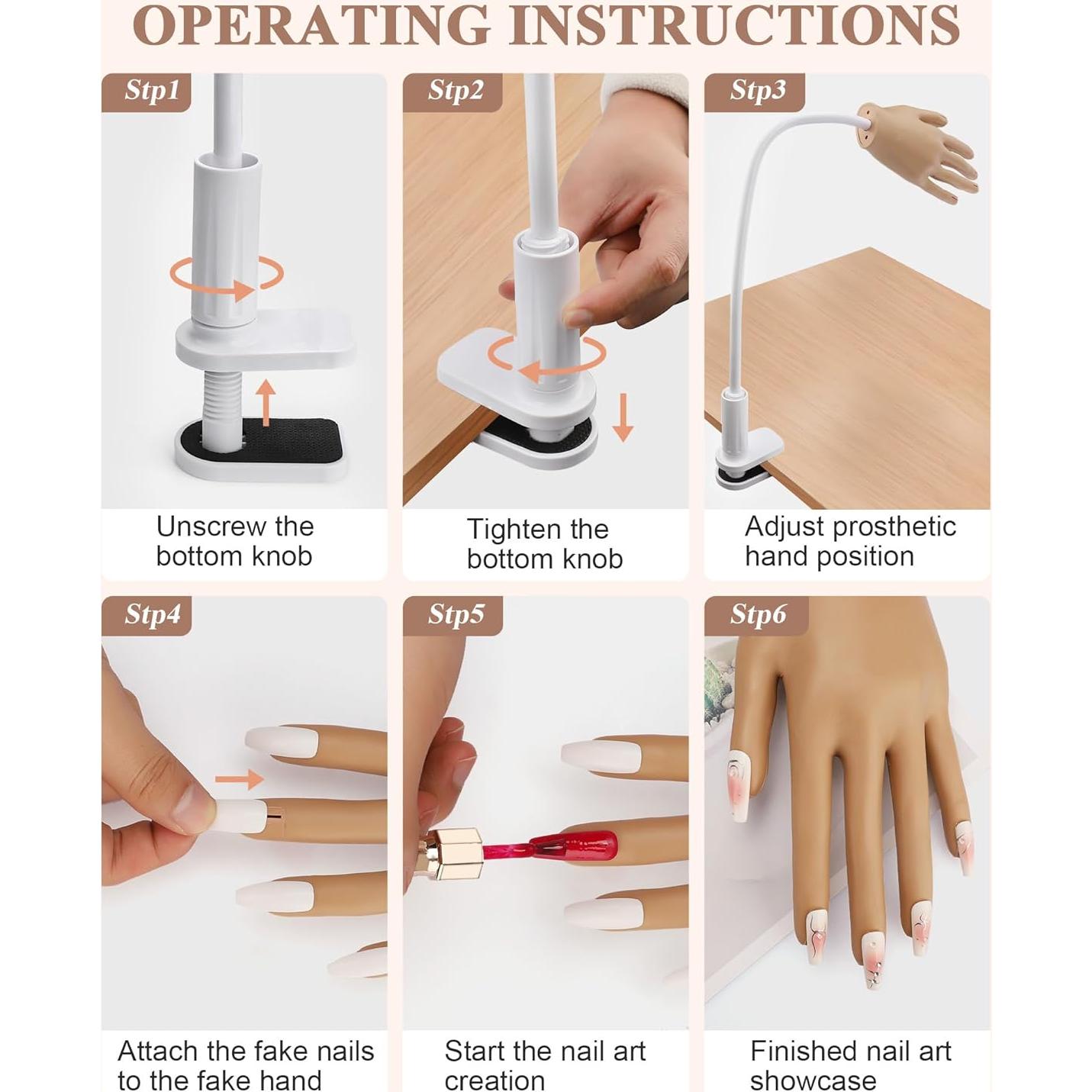 OPERATING INSTRUCTIONS

Stp1

Unscrew the bottom knob

Stp2

Tighten the bottom knob

Stp3

Adjust prosthetic hand position

Stp4

Attach the fake nails to the fake hand

Stp5

Start the nail art creation

Stp6

Finished nail art showcase