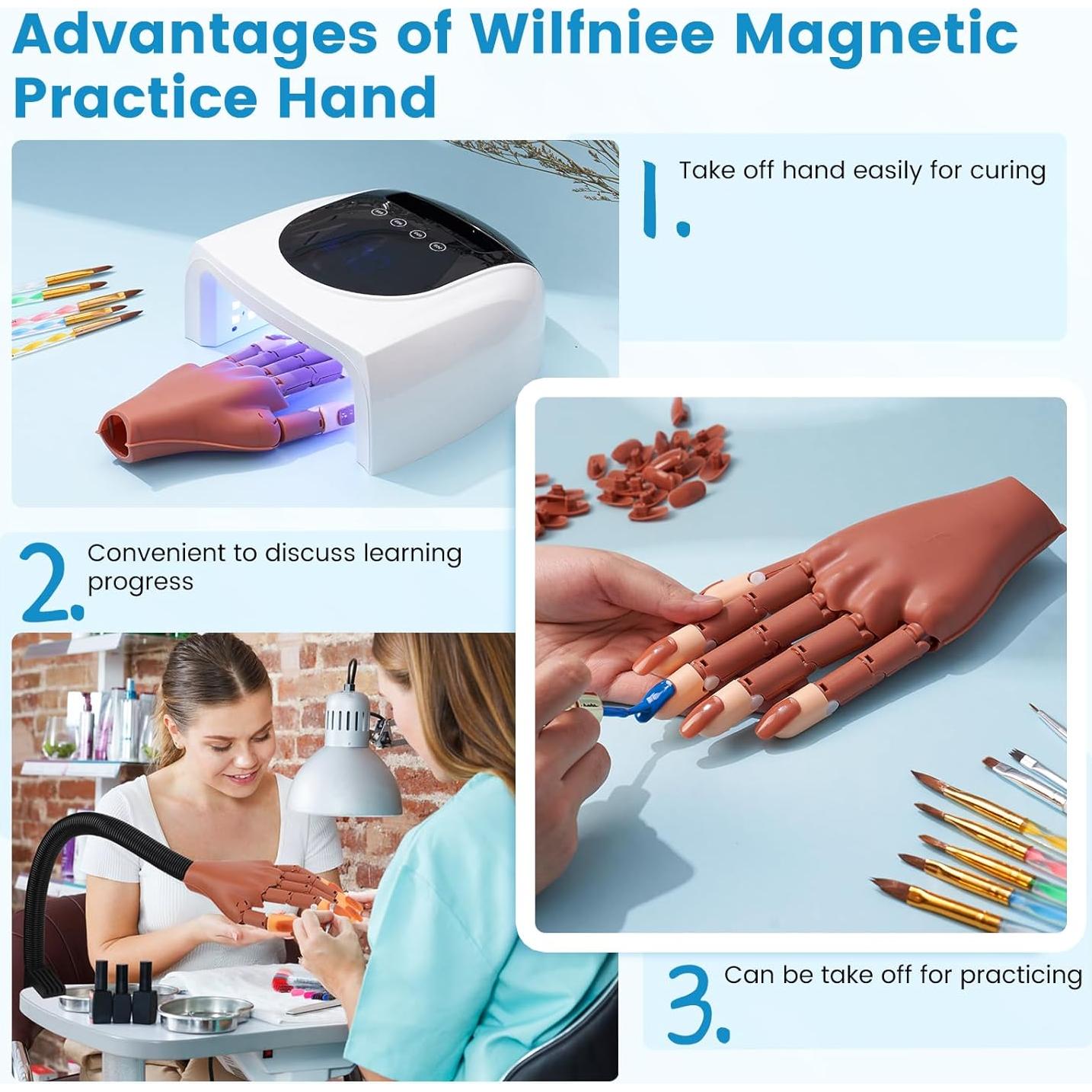 Advantages of Wilfniee Magnetic Practice Hand

1. Take off hand easily for curing

2. Convenient to discuss learning progress

3. Can be take off for practicing