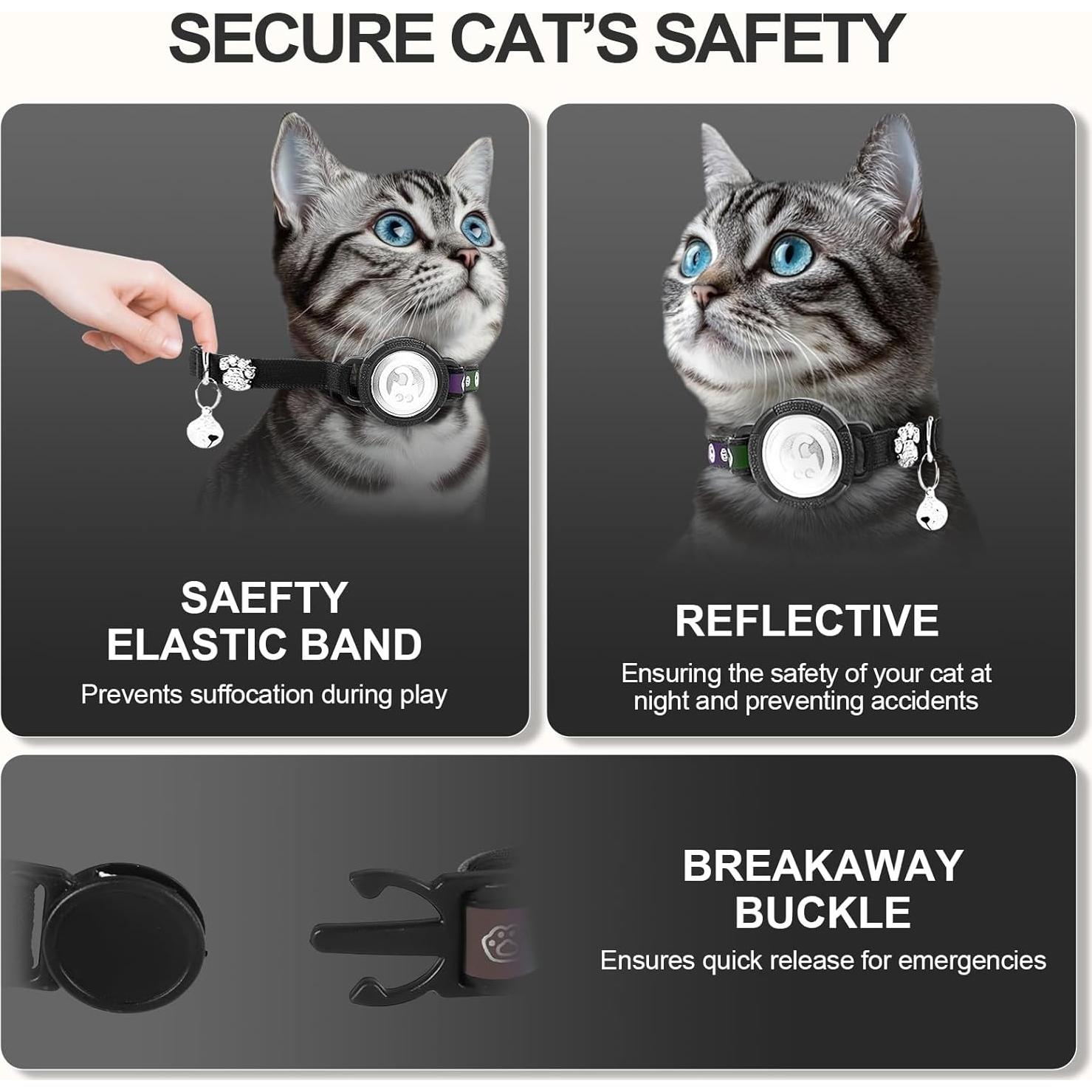 SECURE CAT'S SAFETY

SAEFTY ELASTIC BAND

Prevents suffocation during play

REFLECTIVE

Ensuring the safety of your cat at night and preventing accidents

BREAKAWAY BUCKLE

Ensures quick release for emergencies