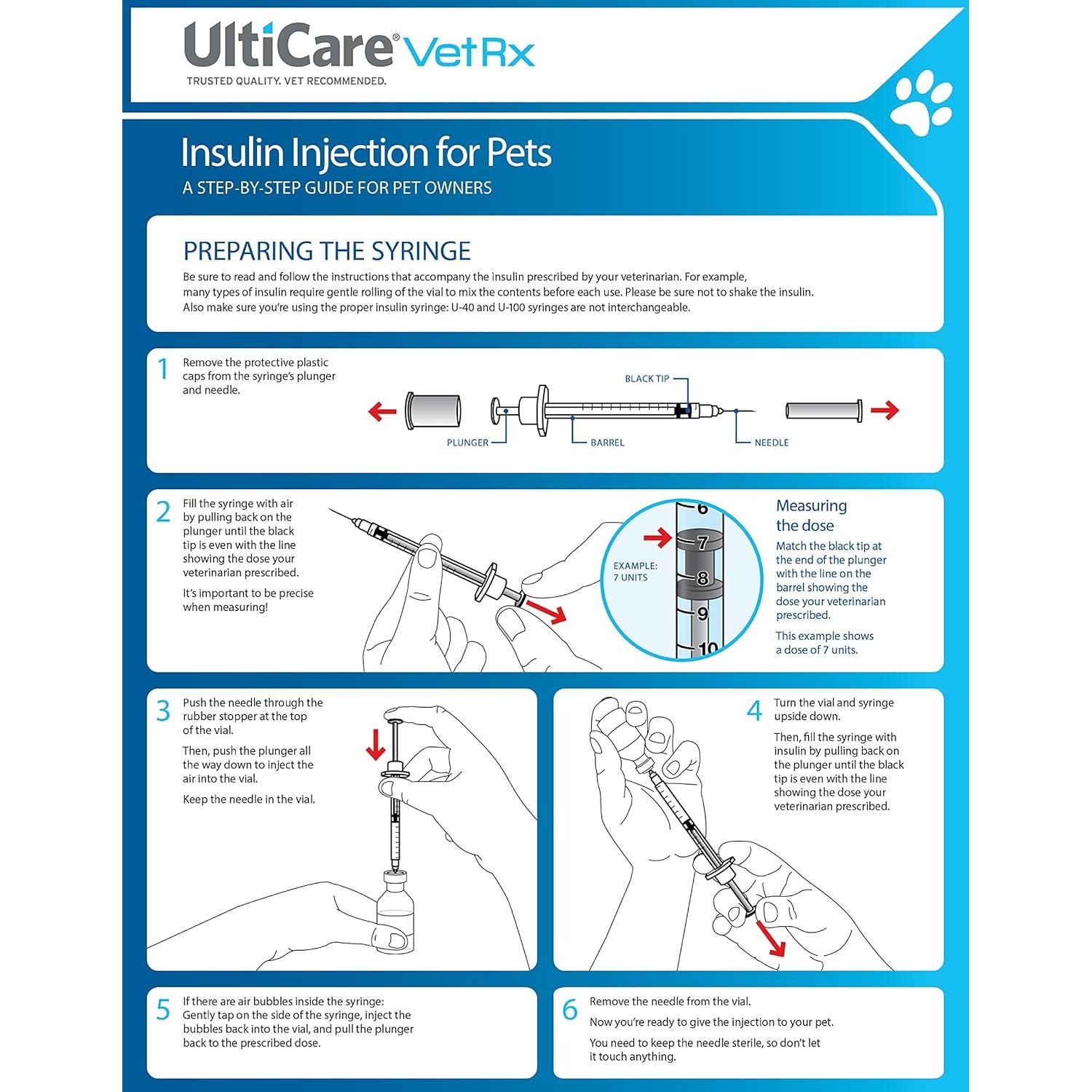 UltiCare® VetRx
TRUSTED QUALITY. VET RECOMMENDED.

Insulin Injection for Pets
A STEP-BY-STEP GUIDE FOR PET OWNERS

PREPARING THE SYRINGE
Be sure to read and follow the instructions that accompany the insulin prescribed by your veterinarian. For example, many types of insulin require gentle rolling of the vial to mix the contents before each use. Please be sure not to shake the insulin. Also make sure you're using the proper insulin syringe: U-40 and U-100 syringes are not interchangeable.

1 Remove the protective plastic caps from the syringe's plunger and needle.

BLACK TIP
PLUNGER
BARREL
NEEDLE

2 Fill the syringe with air by pulling back on the plunger until the black tip is even with the line showing the dose your veterinarian prescribed.

It's important to be precise when measuring!

EXAMPLE: 7 UNITS
6
7
8
9
10

Measuring the dose
Match the black tip at the end of the plunger with the line on the barrel showing the dose your veterinarian prescribed.

This example shows a dose of 7 units.

3 Push the needle through the rubber stopper at the top of the vial.

Then, push the plunger all the way down to inject the air into the vial.

Keep the needle in the vial.

4 Turn the vial and syringe upside down.

Then, fill the syringe with insulin by pulling back on the plunger until the black tip is even with the line showing the dose your veterinarian prescribed.

5 If there are air bubbles inside the syringe: Gently tap on the side of the syringe, inject the bubbles back into the vial, and pull the plunger back to the prescribed dose.

6 Remove the needle from the vial.

Now you're ready to give the injection to your pet.

You need to keep the needle sterile, so don't let it touch anything.