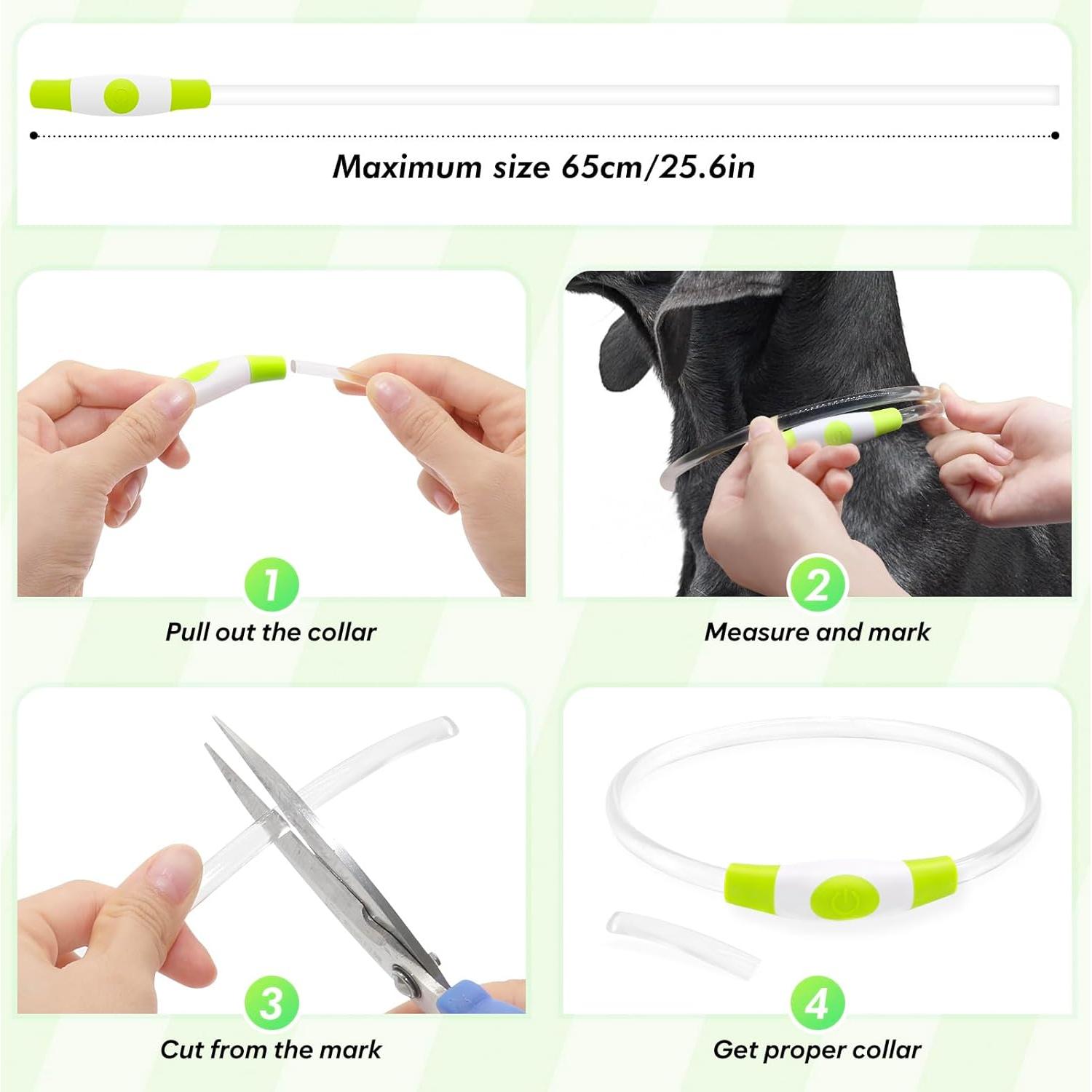 Maximum size 65cm/25.6in

1
Pull out the collar

2
Measure and mark

3
Cut from the mark

4
Get proper collar