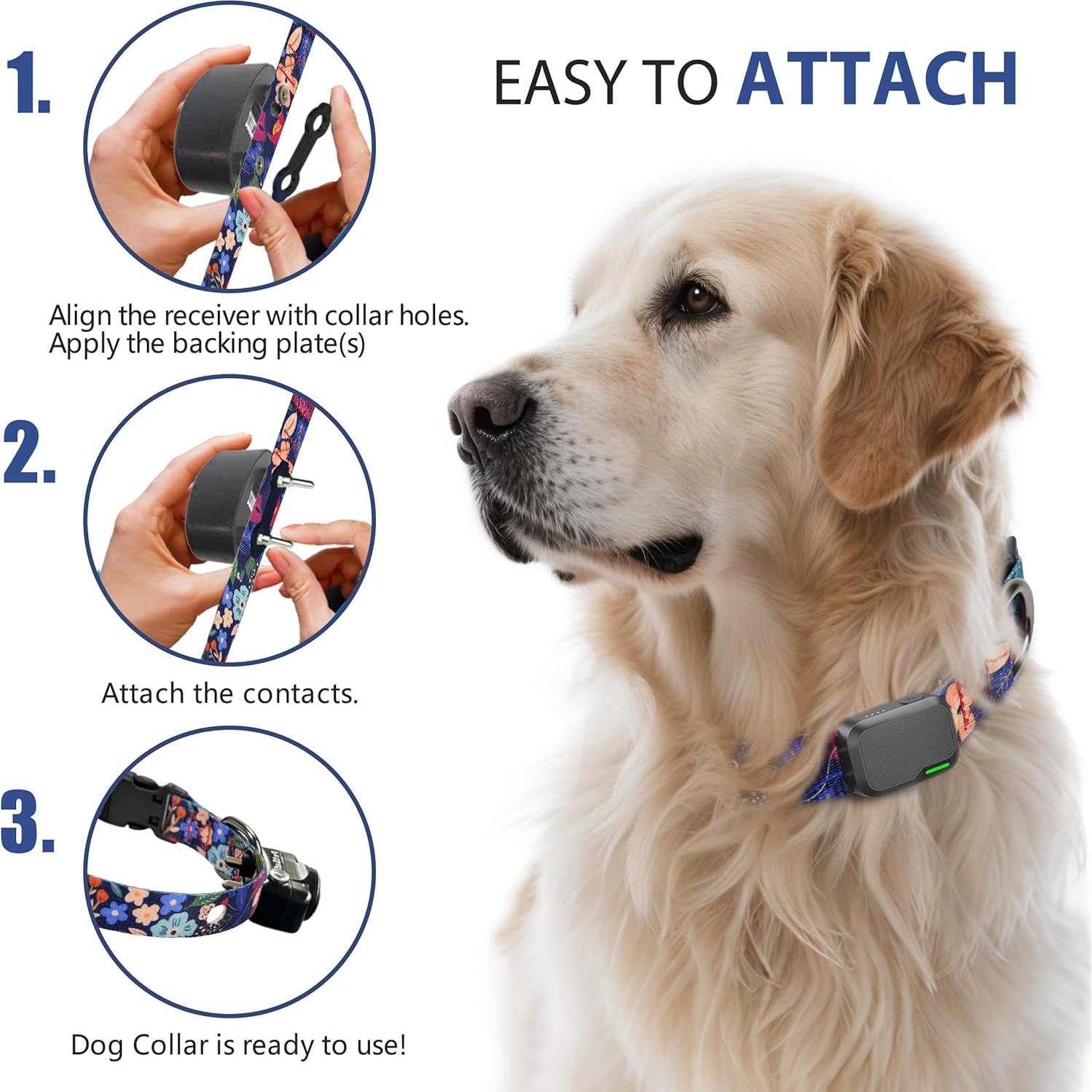 EASY TO ATTACH

1.

Align the receiver with collar holes.
Apply the backing plate(s)

2.

Attach the contacts.

3.

Dog Collar is ready to use!