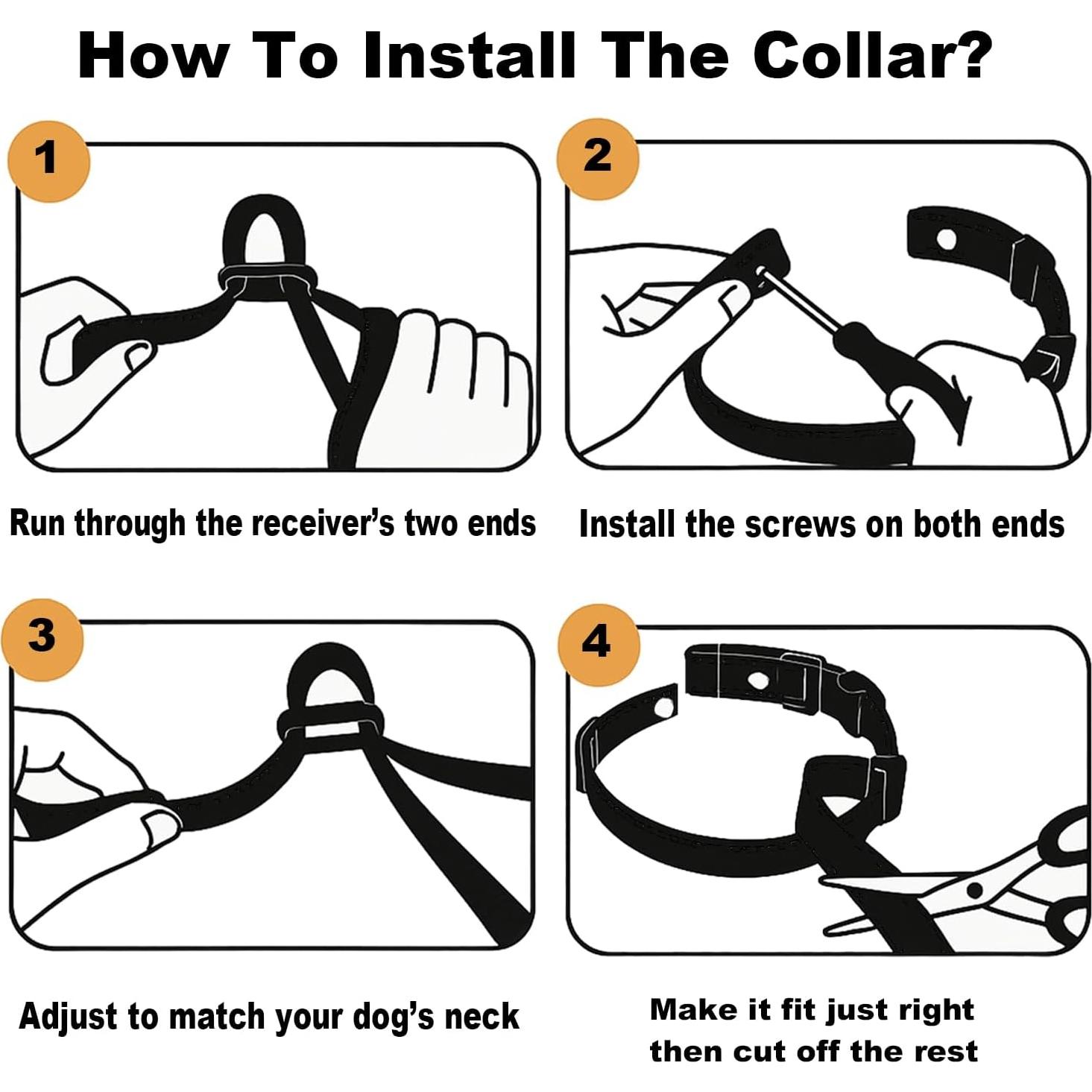 How To Install The Collar?

1

Run through the receiver's two ends

2

Install the screws on both ends

3

Adjust to match your dog's neck

4

Make it fit just right then cut off the rest