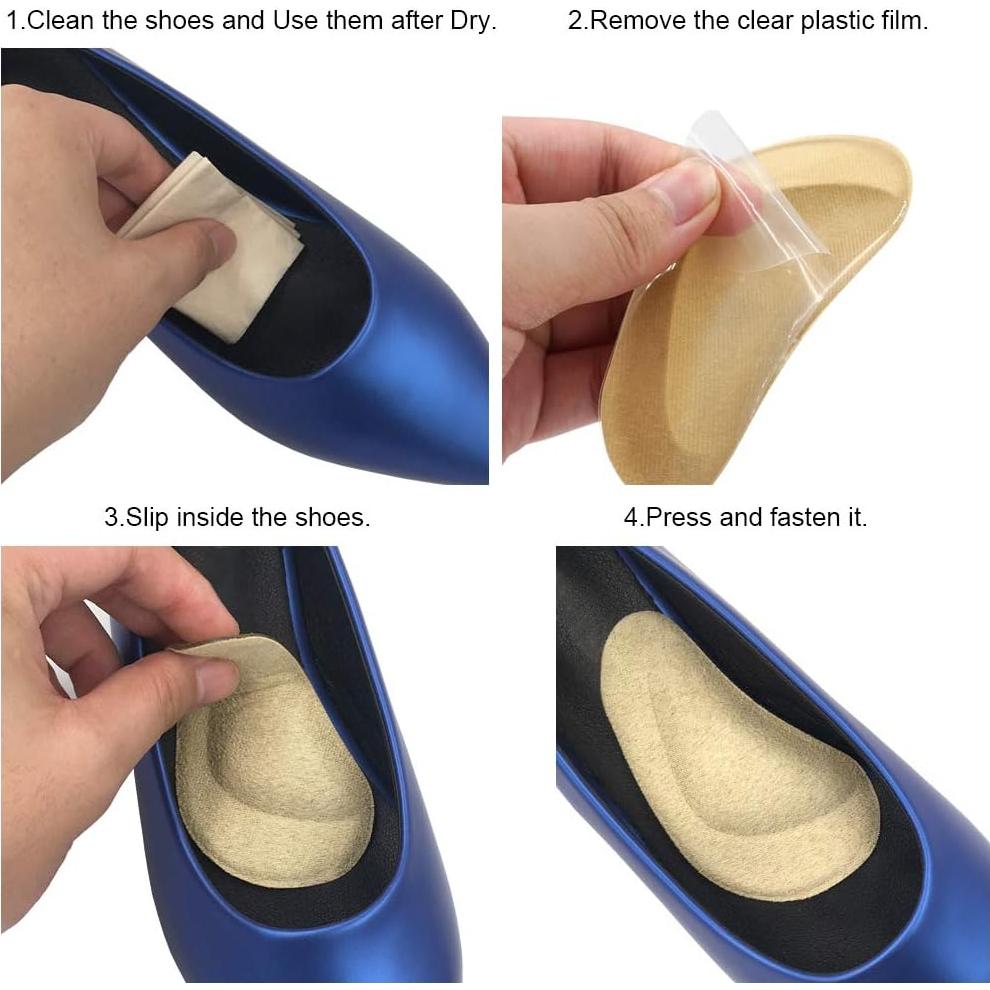 1.Clean the shoes and Use them after Dry.

2.Remove the clear plastic film.

3.Slip inside the shoes.

4.Press and fasten it.