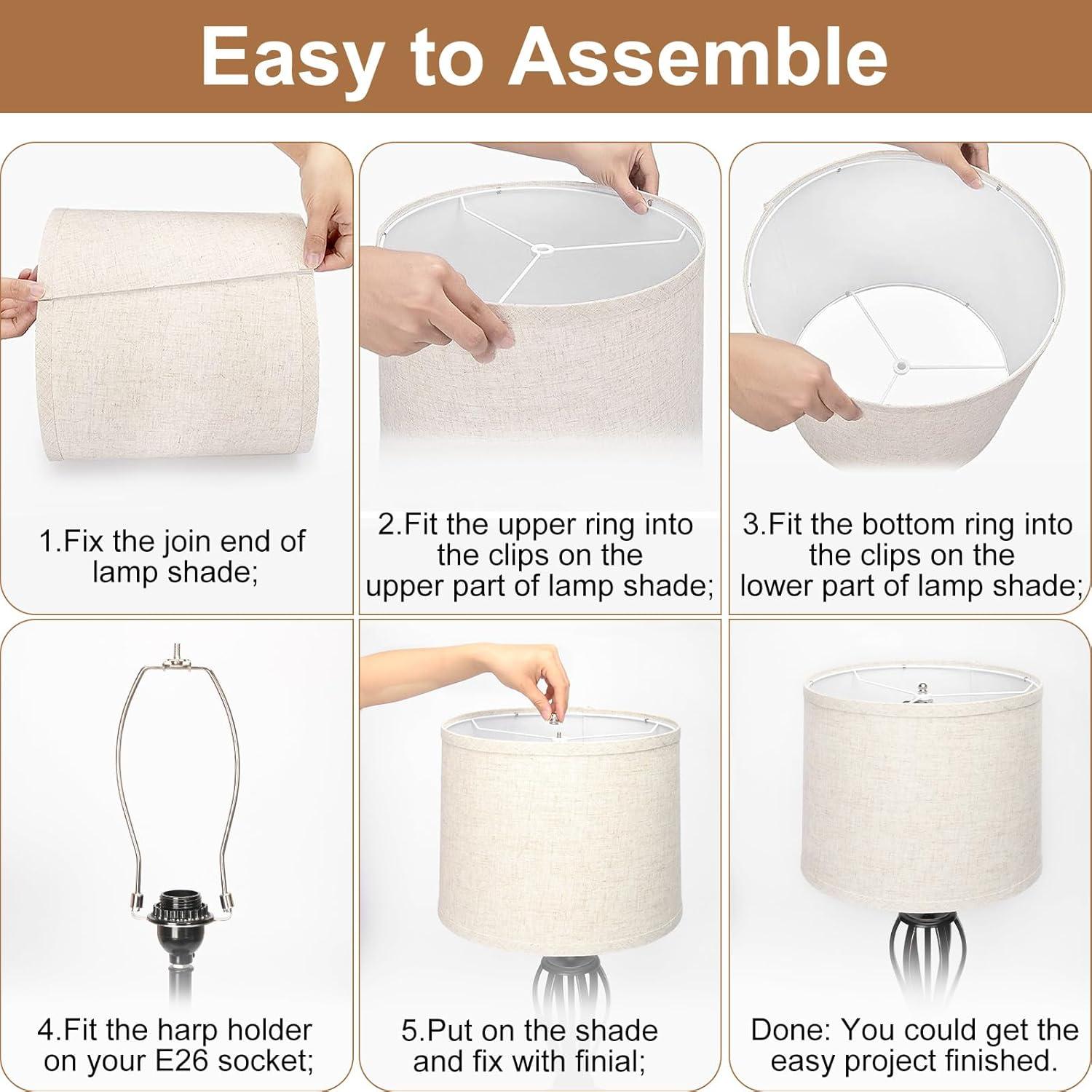 Easy to Assemble

1.Fix the join end of lamp shade;

2.Fit the upper ring into the clips on the upper part of lamp shade;

3.Fit the bottom ring into the clips on the lower part of lamp shade;

4.Fit the harp holder on your E26 socket;

5.Put on the shade and fix with finial;

Done: You could get the easy project finished.