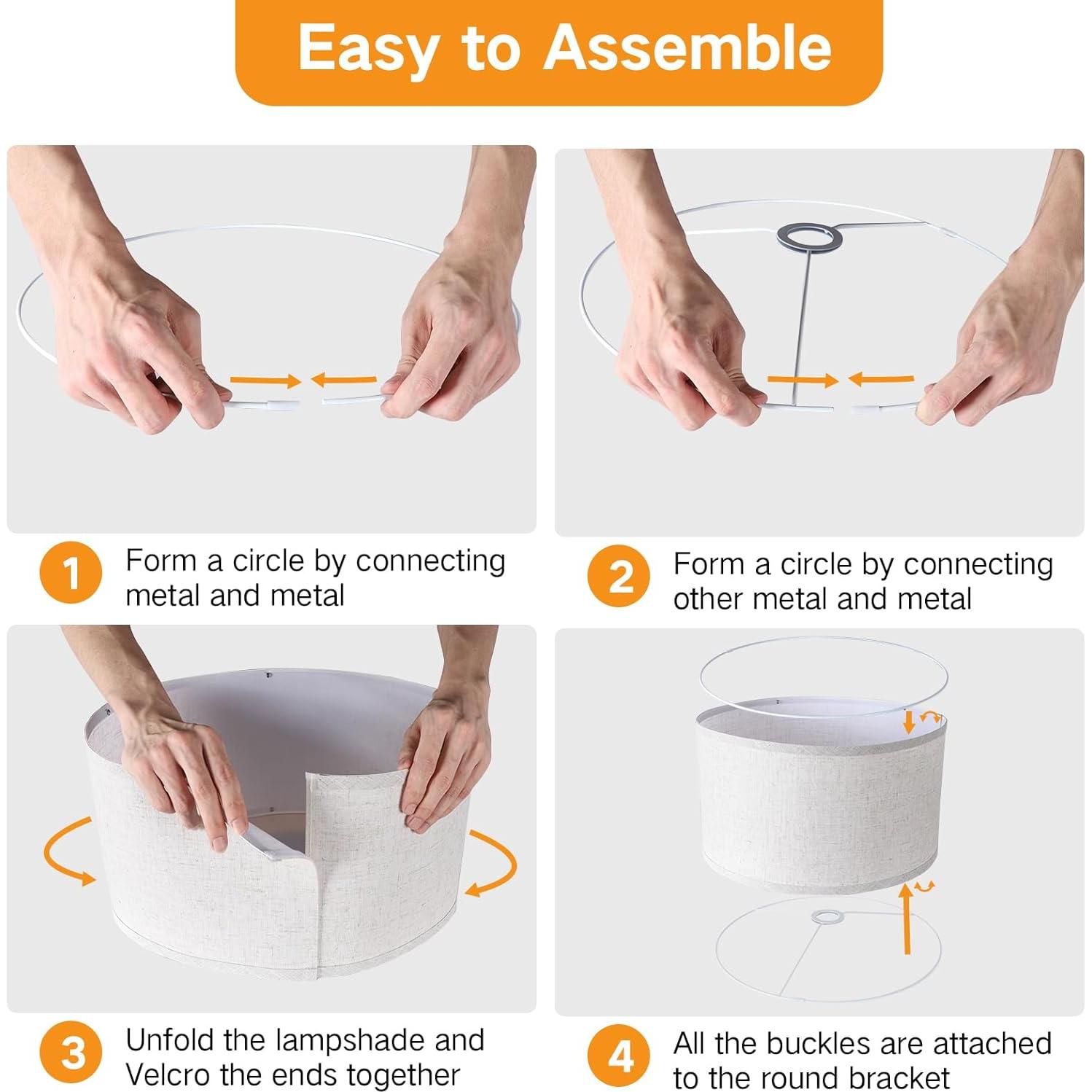 Easy to Assemble

1 Form a circle by connecting metal and metal

2 Form a circle by connecting other metal and metal

3 Unfold the lampshade and Velcro the ends together

4 All the buckles are attached to the round bracket