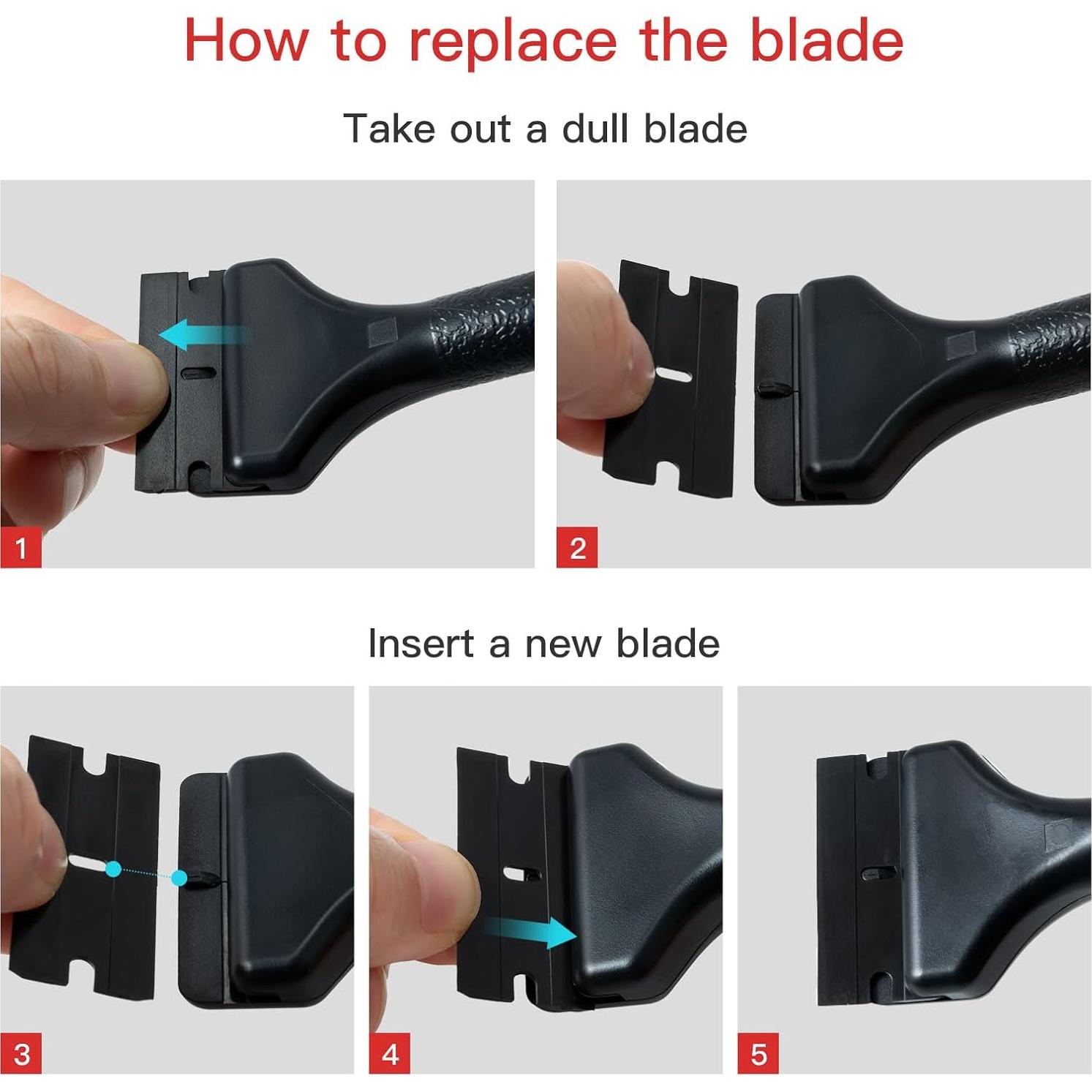 How to replace the blade

Take out a dull blade

1

2

Insert a new blade

3

4

5