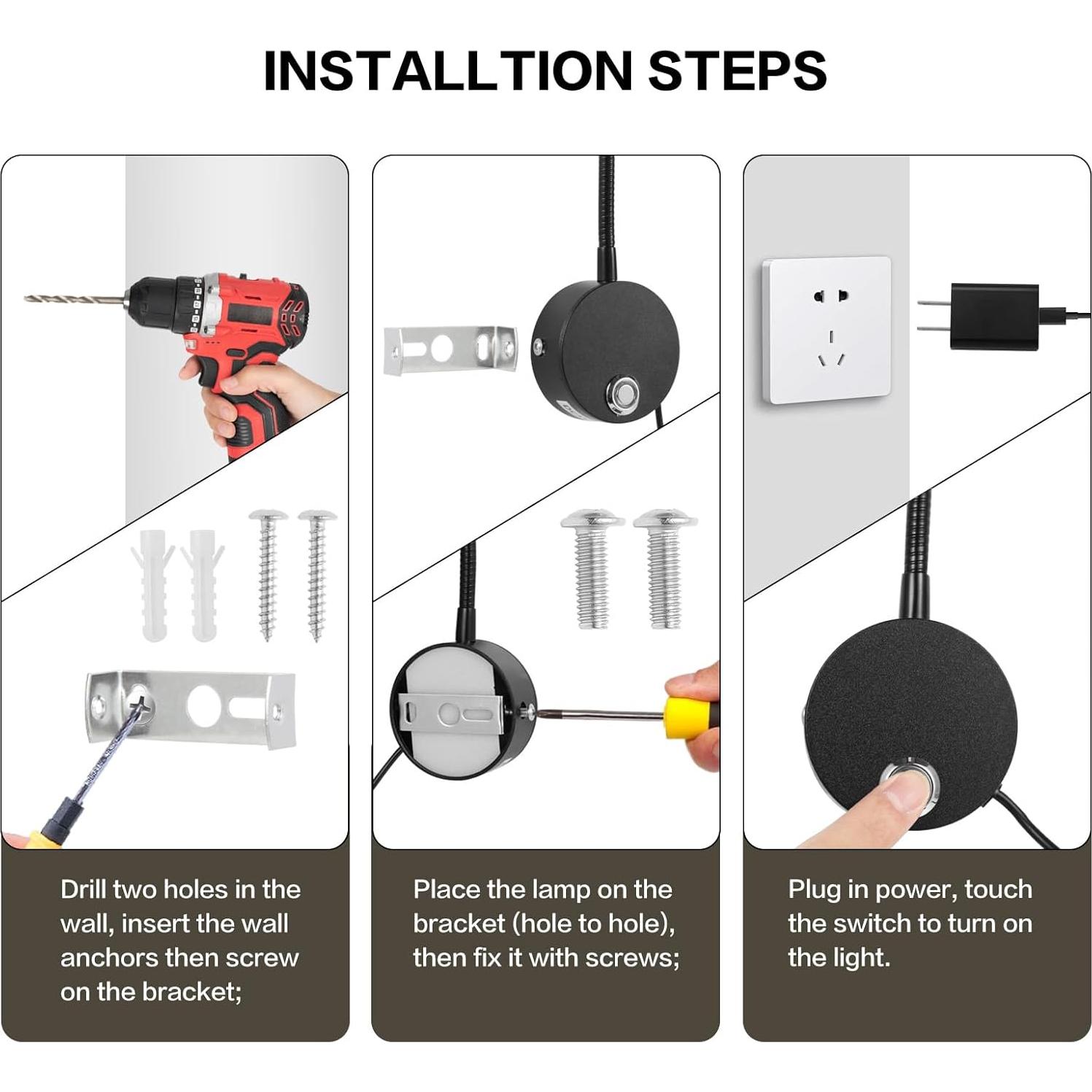 INSTALLTION STEPS

Drill two holes in the wall, insert the wall anchors then screw on the bracket;

Place the lamp on the bracket (hole to hole), then fix it with screws;

Plug in power, touch the switch to turn on the light.