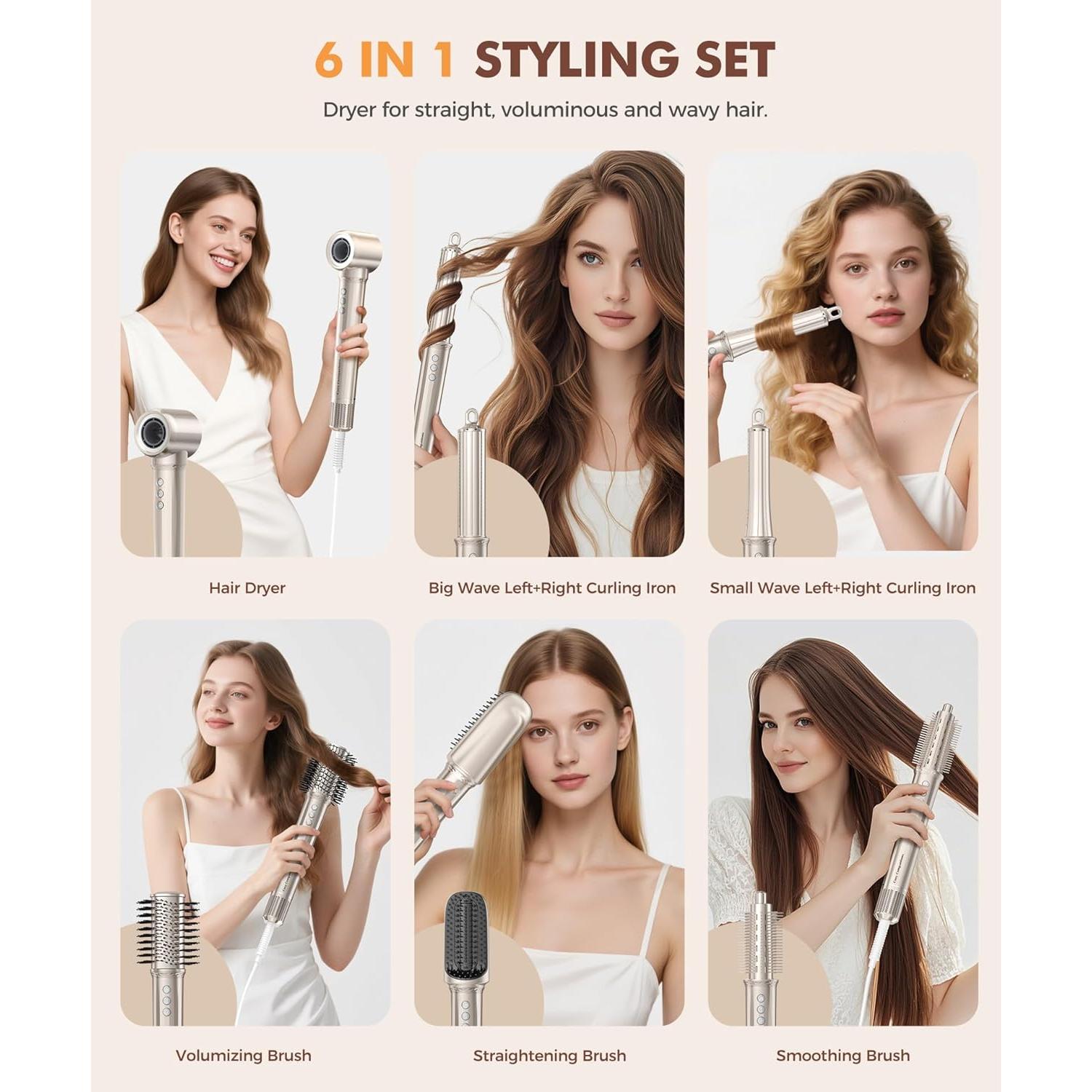 6 IN 1 STYLING SET

Dryer for straight, voluminous and wavy hair.

Hair Dryer

Big Wave Left+Right Curling Iron

Small Wave Left+Right Curling Iron

Volumizing Brush

Straightening Brush

Smoothing Brush