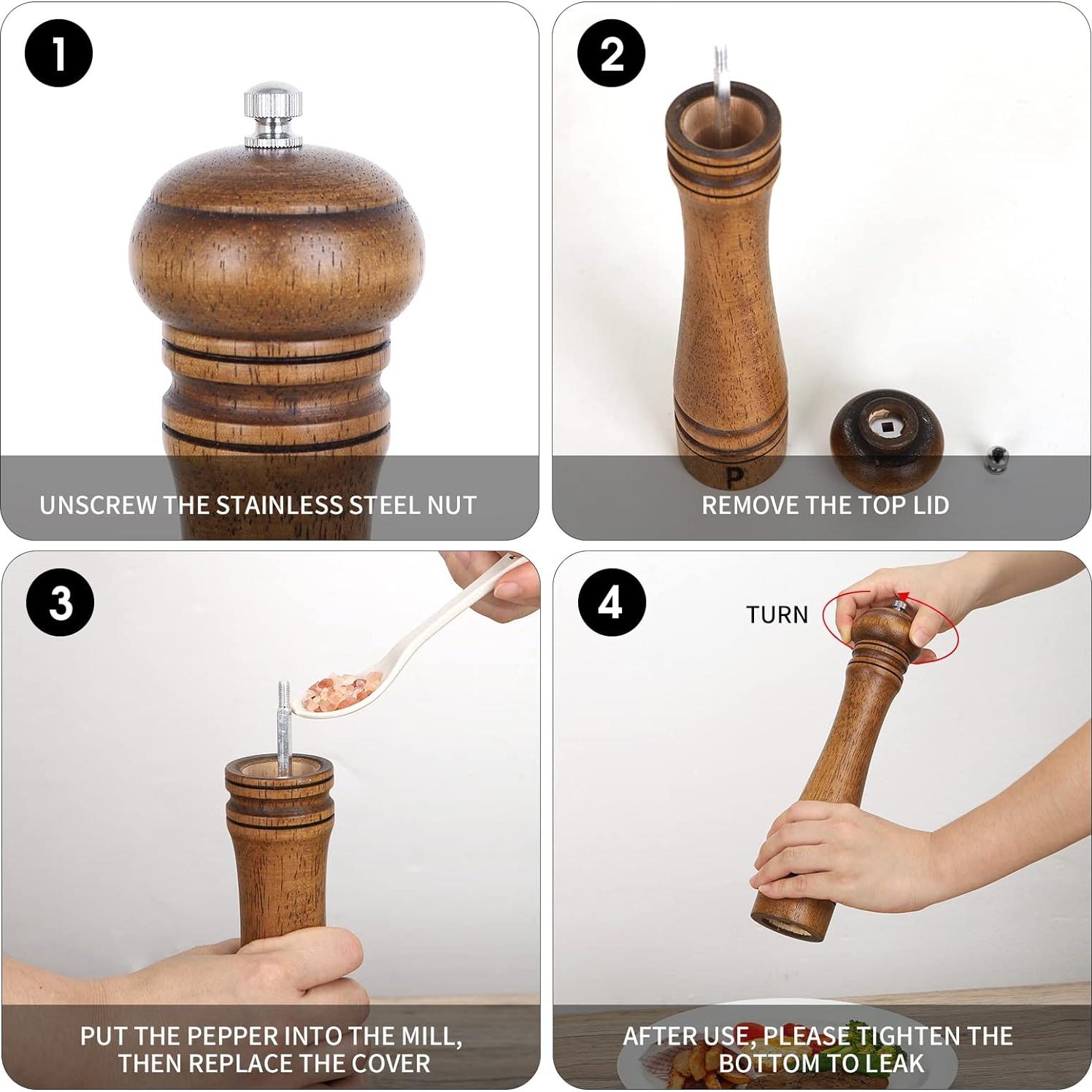 1

UNSCREW THE STAINLESS STEEL NUT

2

P

REMOVE THE TOP LID

3

PUT THE PEPPER INTO THE MILL, THEN REPLACE THE COVER

4

TURN

AFTER USE, PLEASE TIGHTEN THE BOTTOM TO LEAK