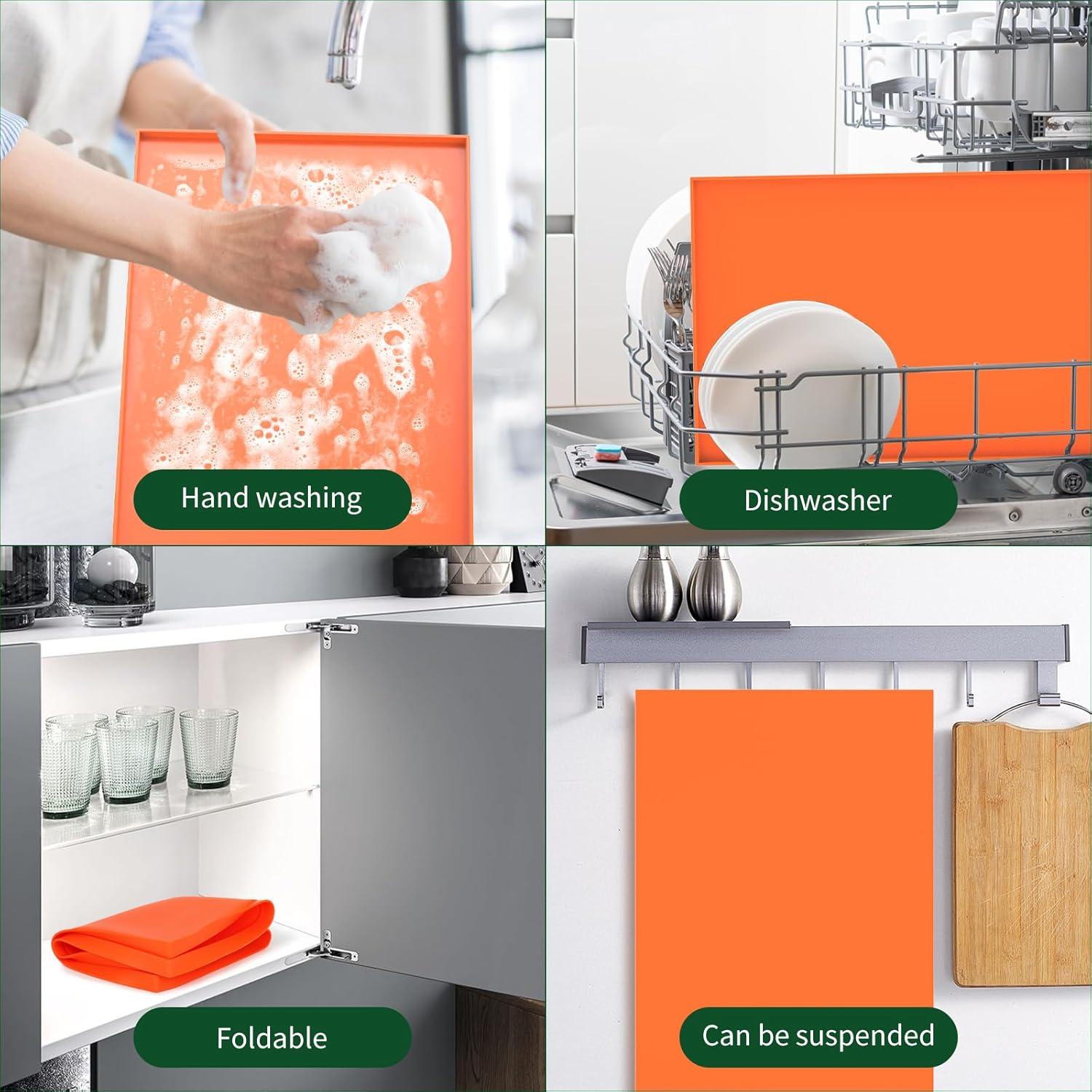 Hand washing

Dishwasher

Foldable

Can be suspended