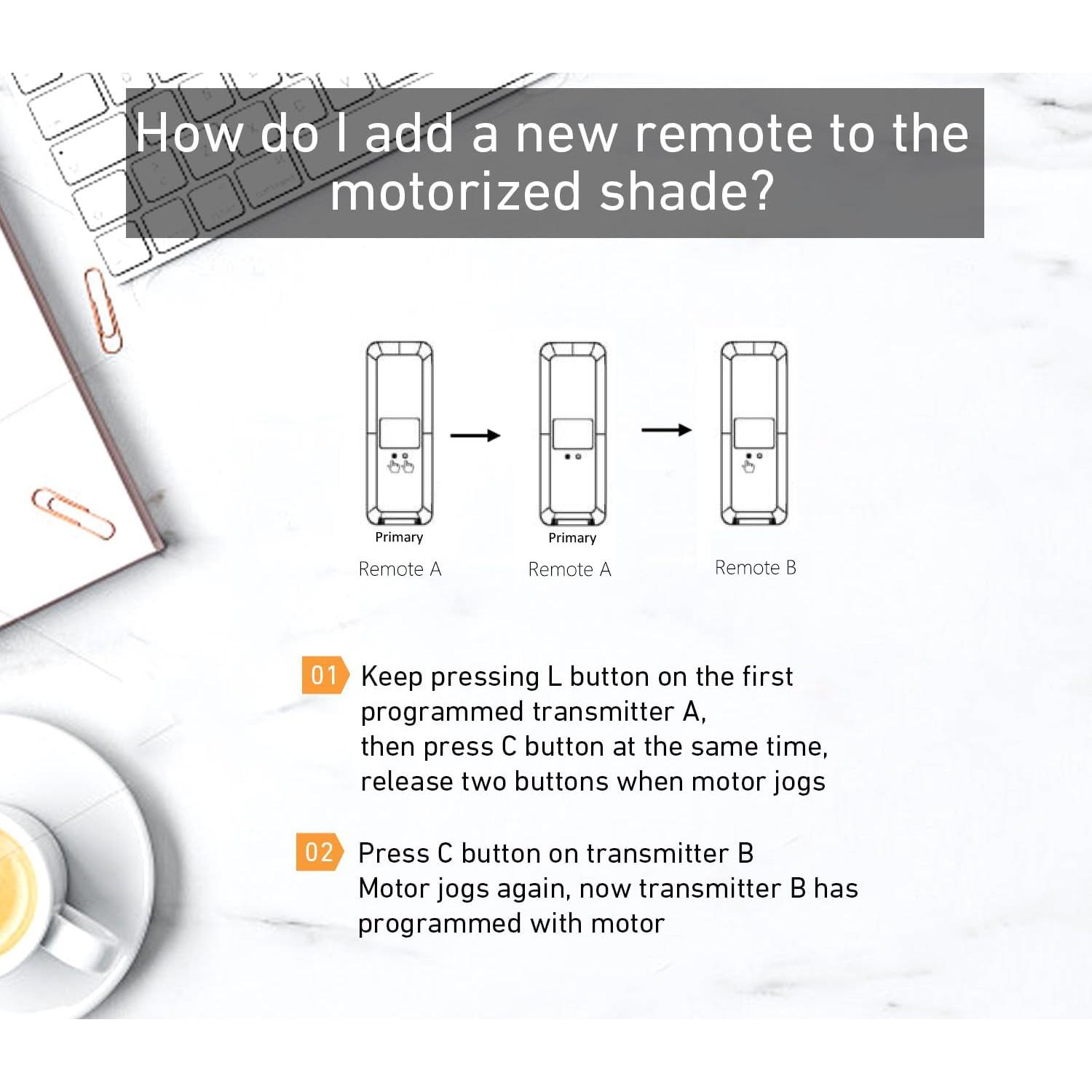 How do I add a new remote to the motorized shade?

Primary
Remote A

Primary
Remote A

Remote B

01 Keep pressing L button on the first programmed transmitter A, then press C button at the same time, release two buttons when motor jogs

02 Press C button on transmitter B Motor jogs again, now transmitter B has programmed with motor