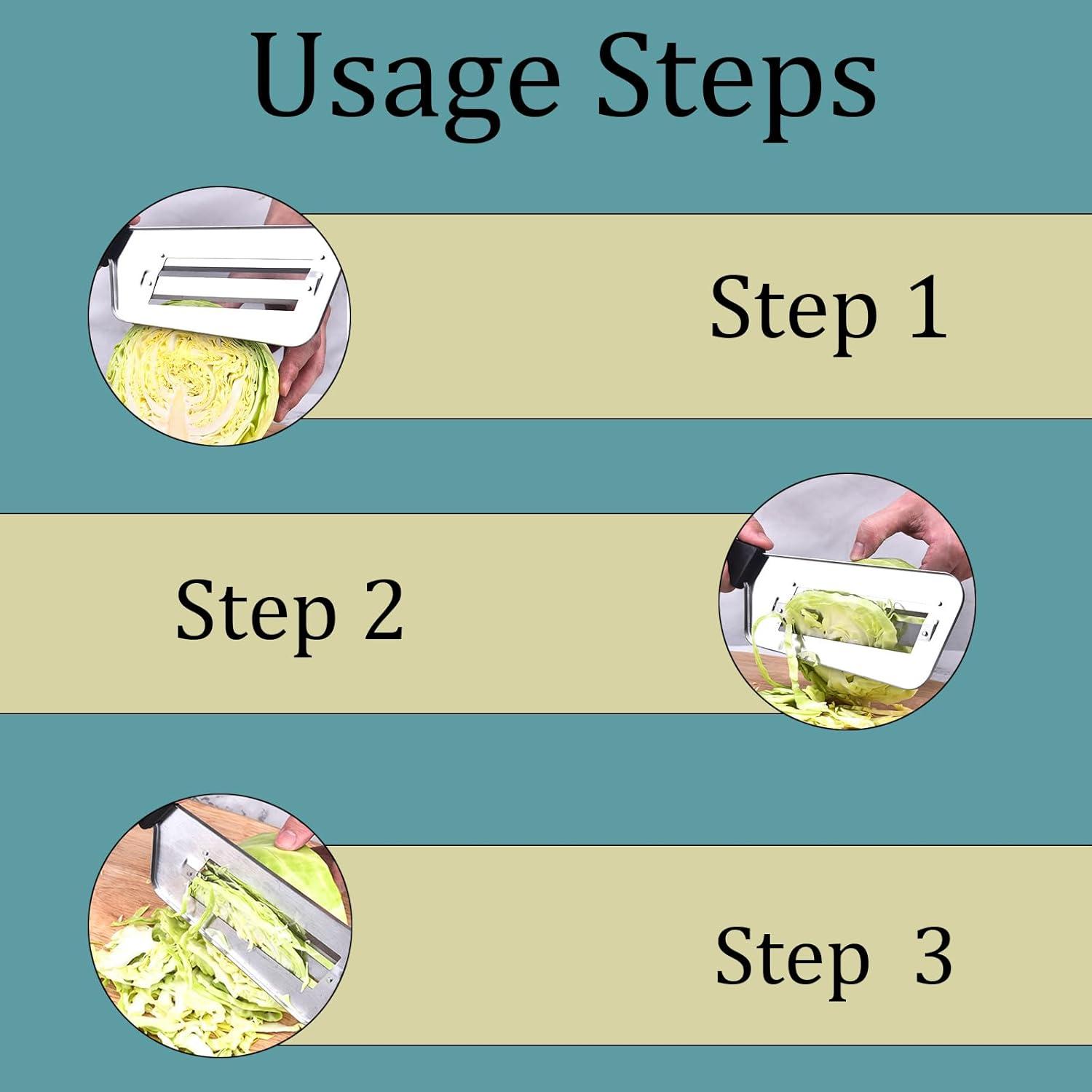 Usage Steps

Step 1

Step 2

Step 3