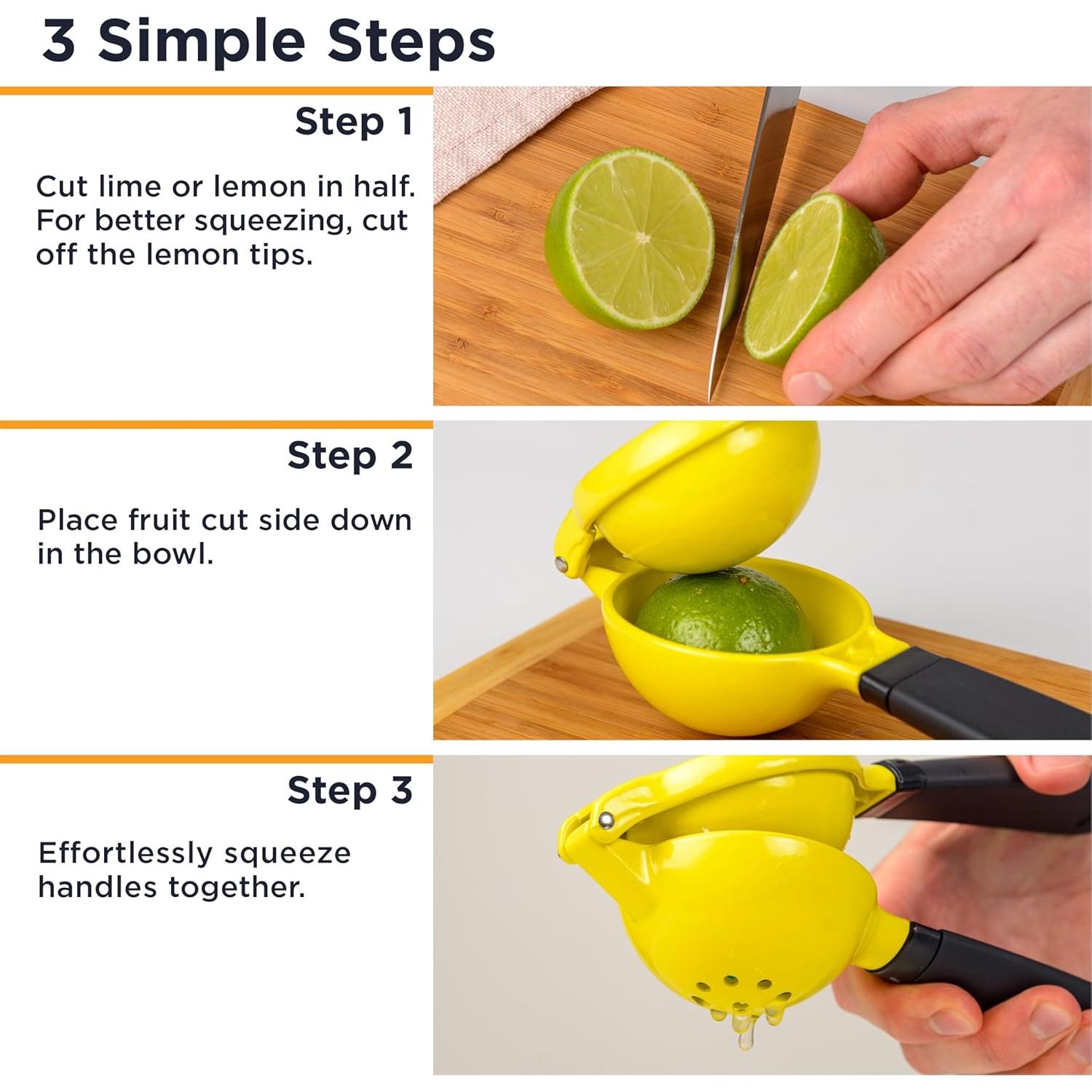 3 Simple Steps

Step 1

Cut lime or lemon in half. For better squeezing, cut off the lemon tips.

Step 2

Place fruit cut side down in the bowl.

Step 3

Effortlessly squeeze handles together.