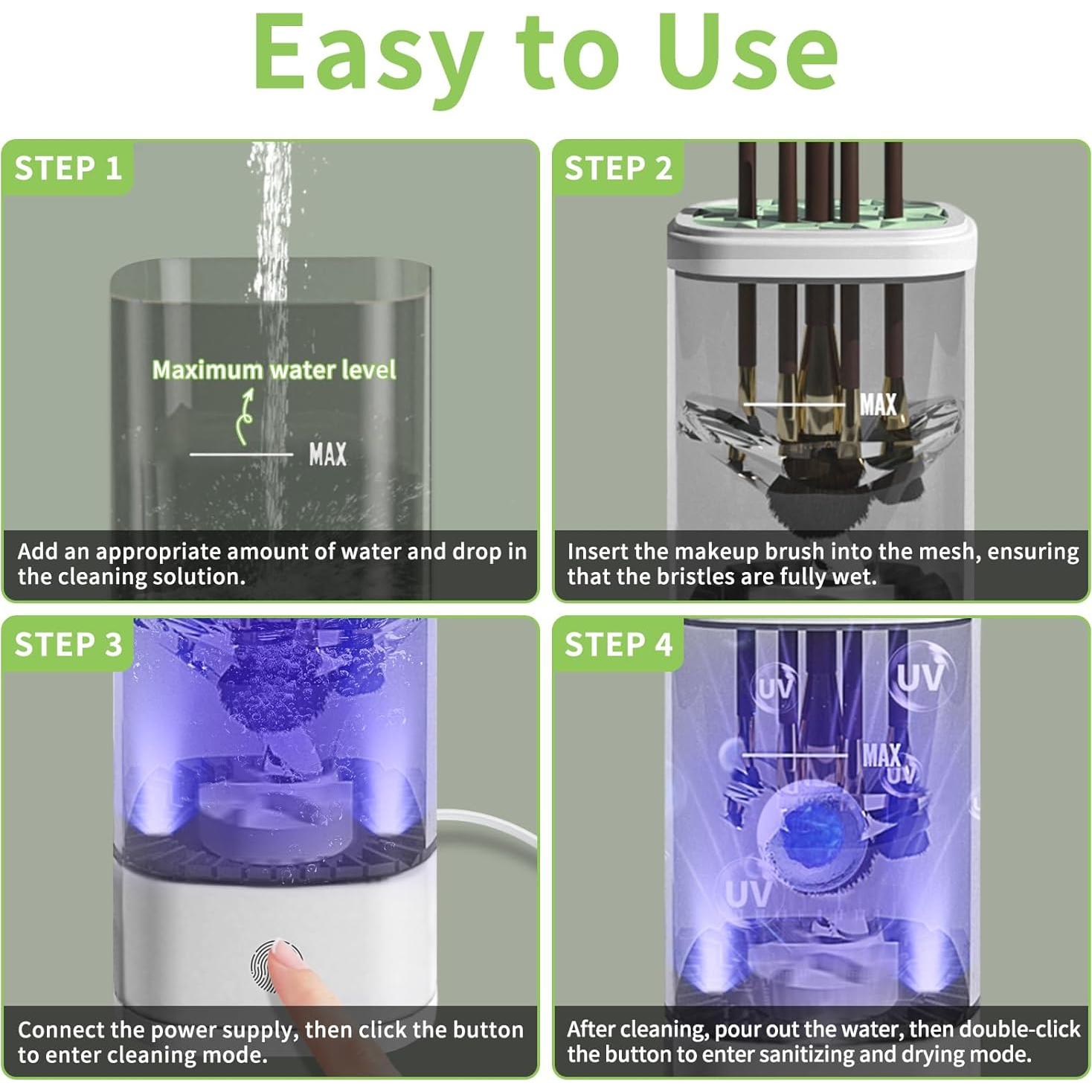 Easy to Use

STEP 1

Maximum water level

MAX

Add an appropriate amount of water and drop in the cleaning solution.

STEP 2

MAX

Insert the makeup brush into the mesh, ensuring that the bristles are fully wet.

STEP 3

Connect the power supply, then click the button to enter cleaning mode.

STEP 4

UV

UV

MAX

UV

UV

After cleaning, pour out the water, then double-click the button to enter sanitizing and drying mode.