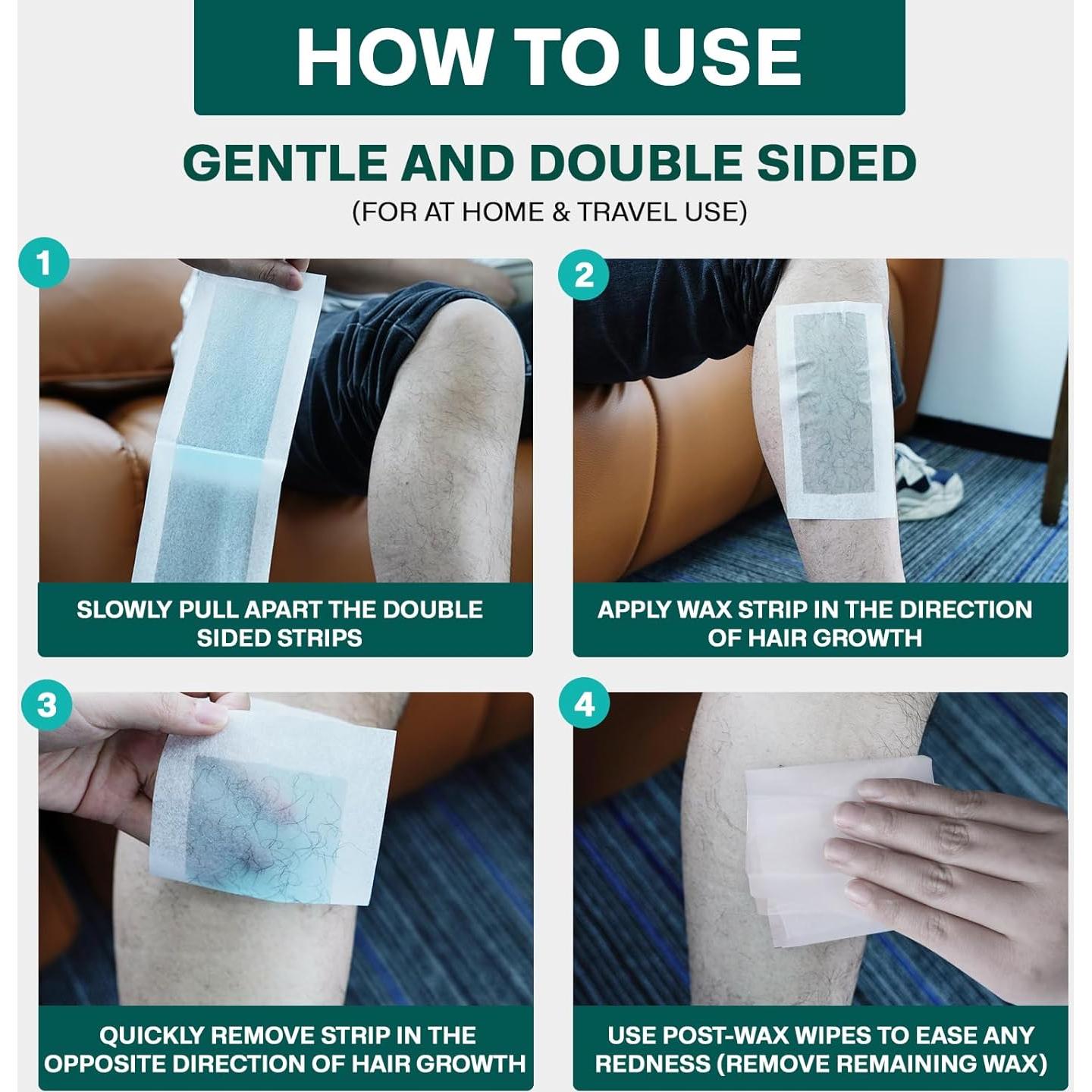 HOW TO USE

GENTLE AND DOUBLE SIDED

(FOR AT HOME & TRAVEL USE)

1

SLOWLY PULL APART THE DOUBLE SIDED STRIPS

2

APPLY WAX STRIP IN THE DIRECTION OF HAIR GROWTH

3

QUICKLY REMOVE STRIP IN THE OPPOSITE DIRECTION OF HAIR GROWTH

4

USE POST-WAX WIPES TO EASE ANY REDNESS (REMOVE REMAINING WAX)