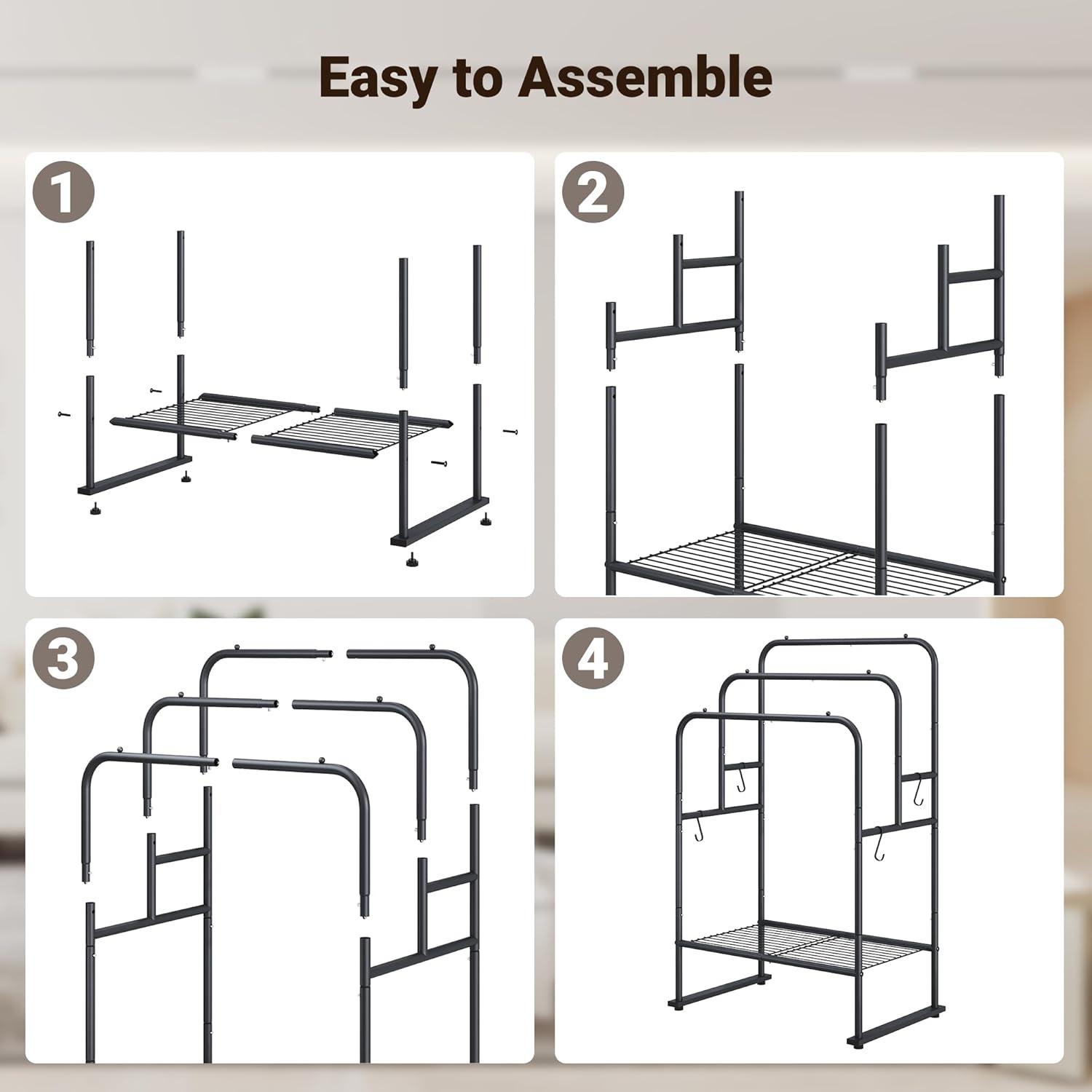 Easy to Assemble

1

2

3

4