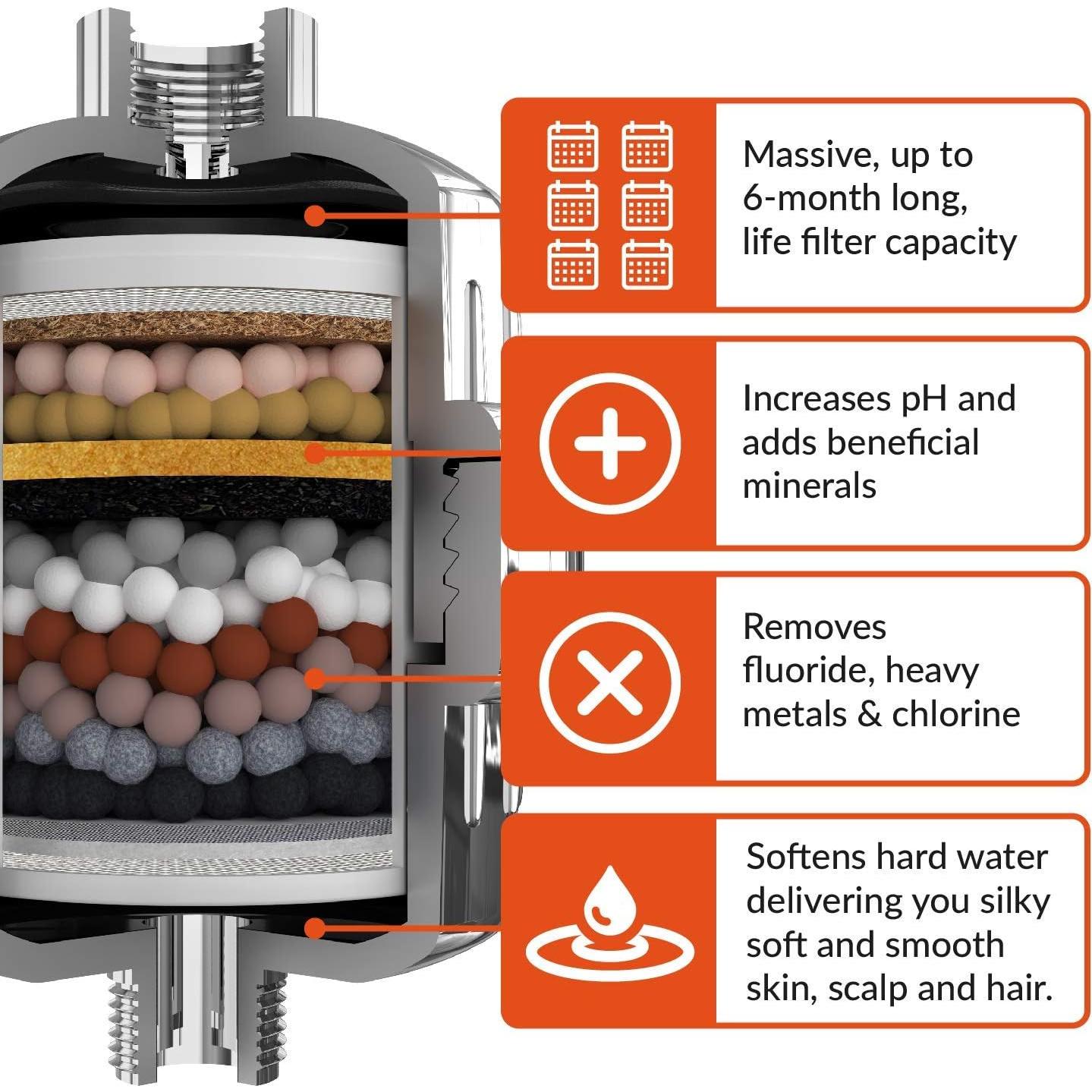 Massive, up to 6-month long, life filter capacity

Increases pH and adds beneficial minerals

Removes fluoride, heavy metals & chlorine

Softens hard water delivering you silky soft and smooth skin, scalp and hair.